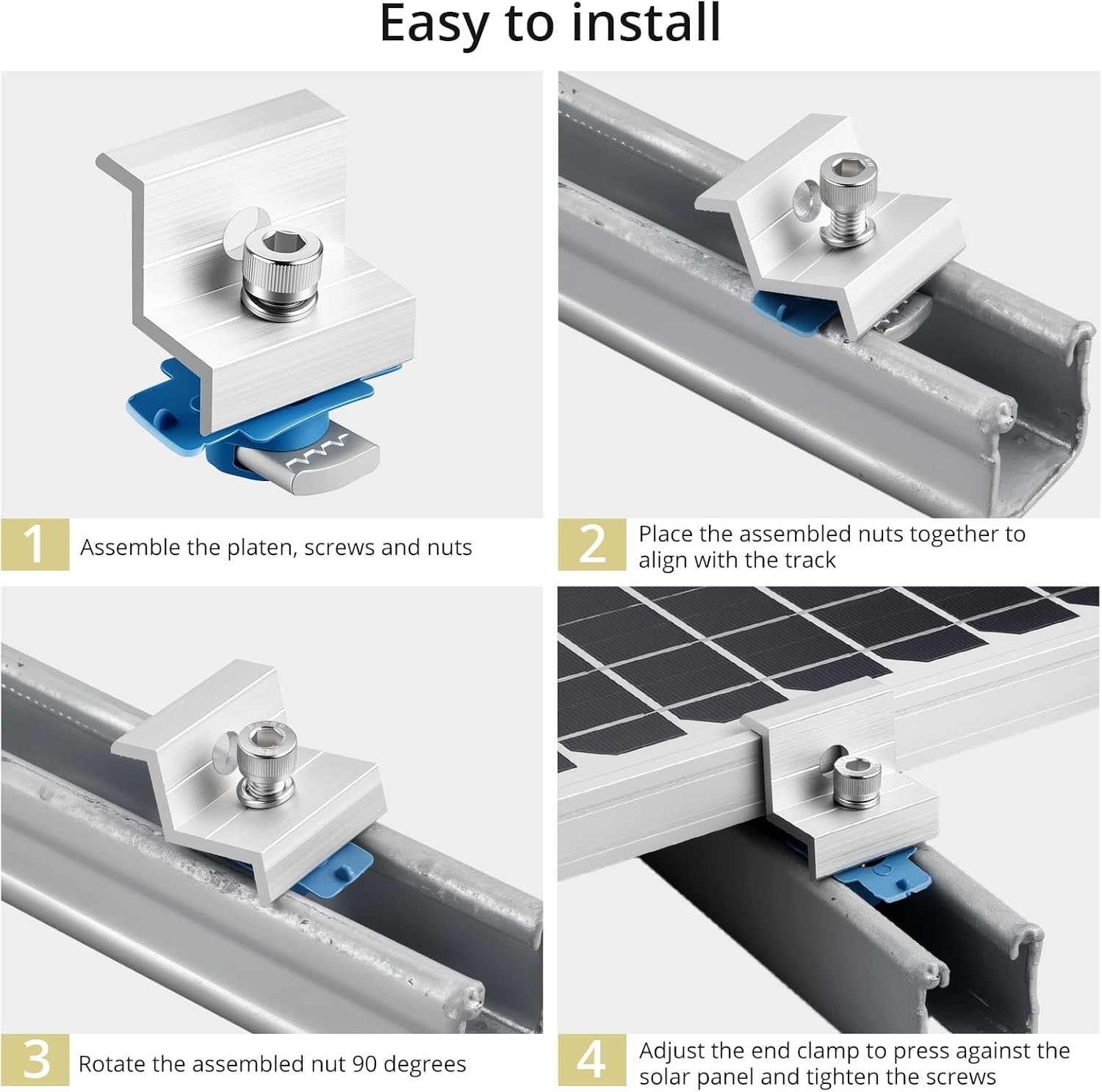 Easy to install

1 Assemble the platen, screws and nuts

2 Place the assembled nuts together to align with the track

3 Rotate the assembled nut 90 degrees

4 Adjust the end clamp to press against the solar panel and tighten the screws