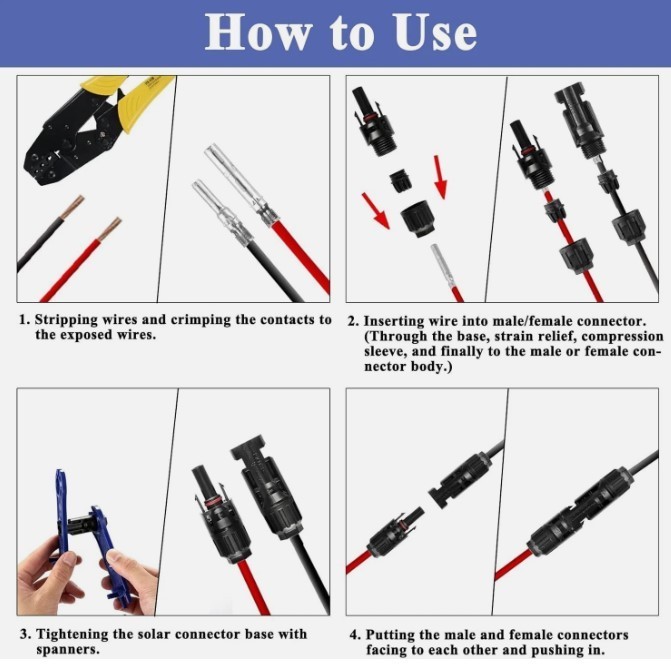 How to Use

1. Stripping wires and crimping the contacts to the exposed wires.

2. Inserting wire into male/female connector. (Through the base, strain relief, compression sleeve, and finally to the male or female connector body.)

3. Tightening the solar connector base with spanners.

4. Putting the male and female connectors facing to each other and pushing in.