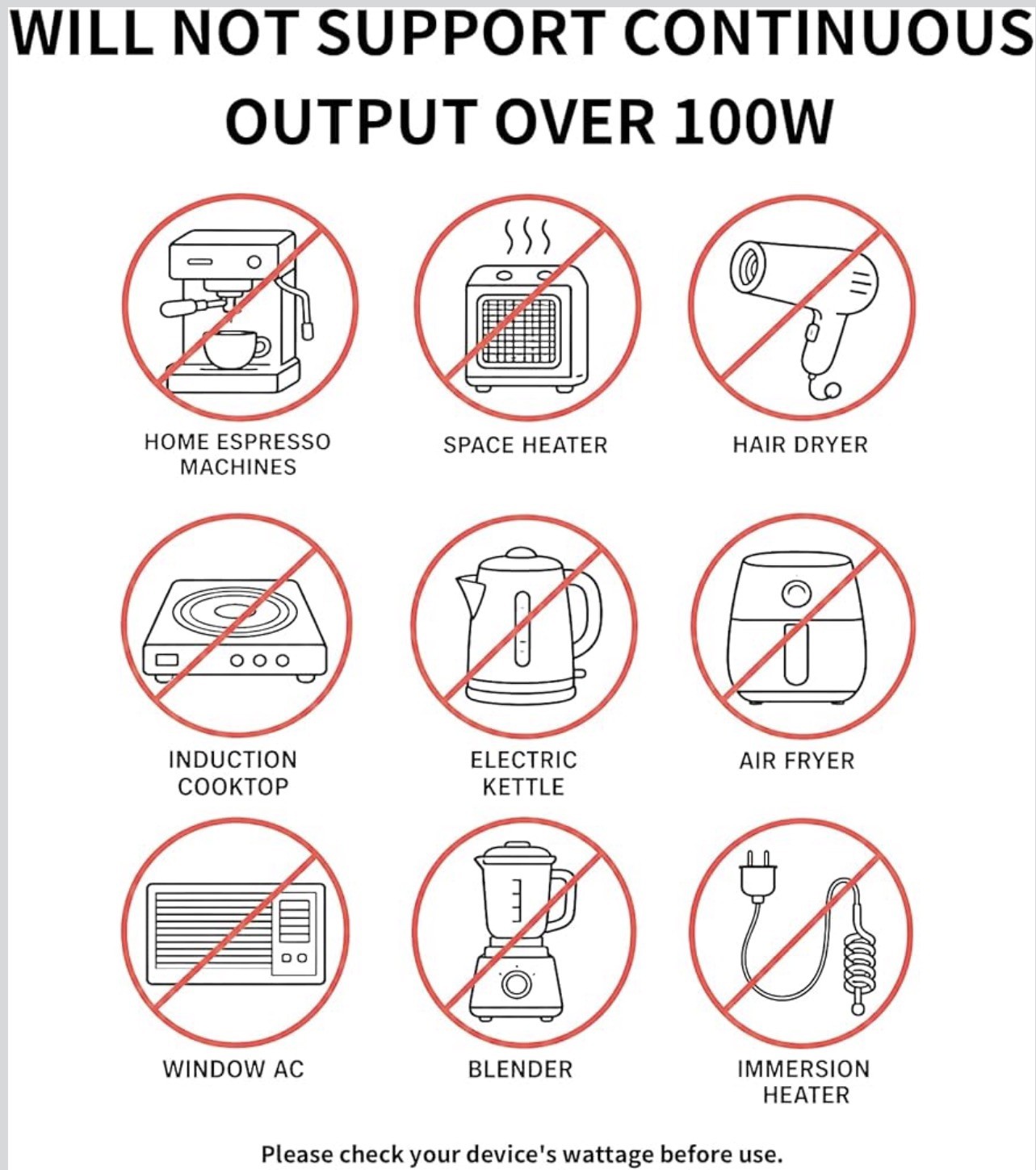 WILL NOT SUPPORT CONTINUOUS OUTPUT OVER 100W

HOME ESPRESSO MACHINES

SPACE HEATER

HAIR DRYER

INDUCTION COOKTOP

ELECTRIC KETTLE

AIR FRYER

WINDOW AC

BLENDER

IMMERSION HEATER

Please check your device's wattage before use.