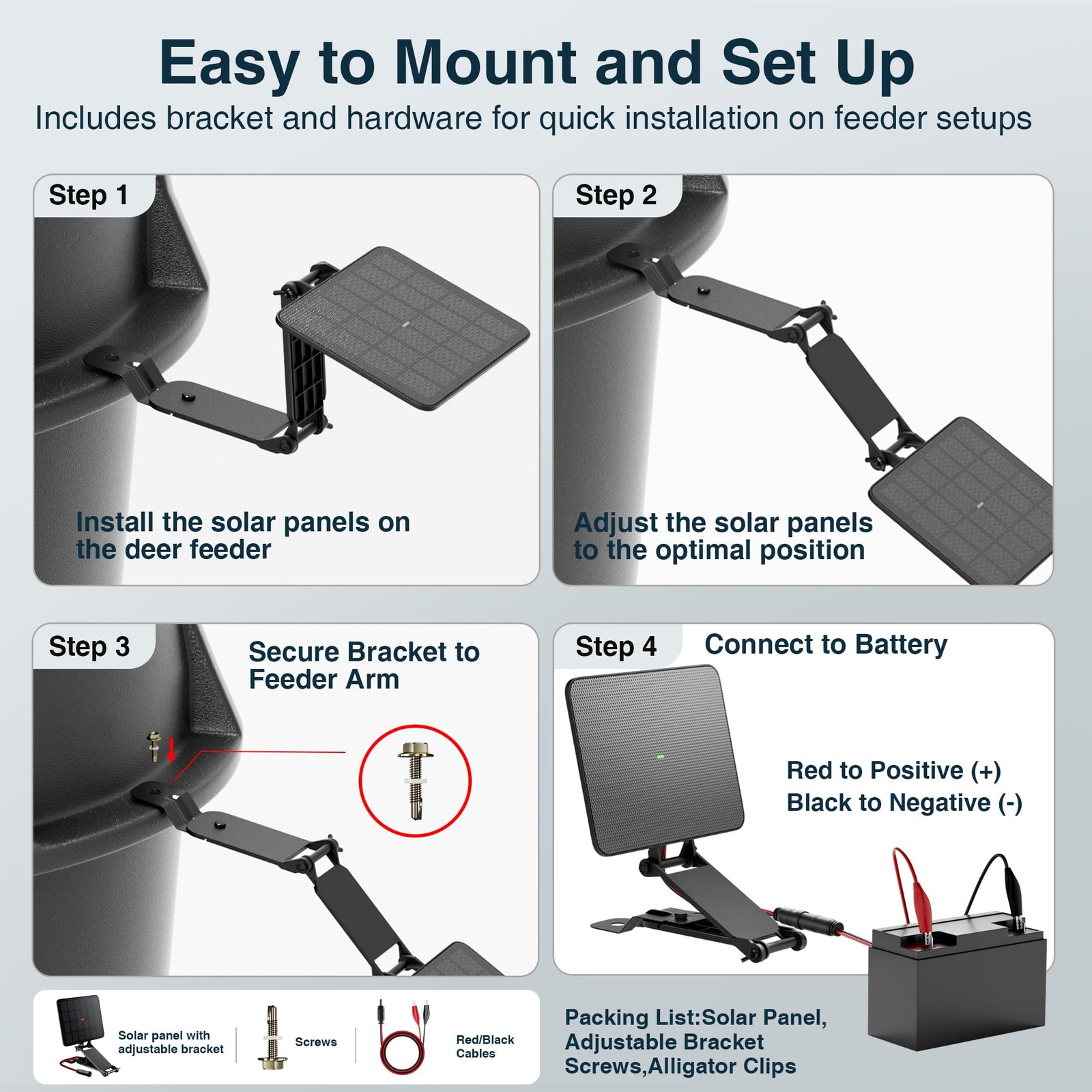 Easy to Mount and Set Up

Includes bracket and hardware for quick installation on feeder setups

Step 1

Install the solar panels on the deer feeder

Step 2

Adjust the solar panels to the optimal position

Step 3

Secure Bracket to Feeder Arm

Step 4

Connect to Battery

Red to Positive (+)
Black to Negative (-)

Solar panel with adjustable bracket

Screws

Red/Black Cables

Packing List:Solar Panel, Adjustable Bracket Screws,Alligator Clips