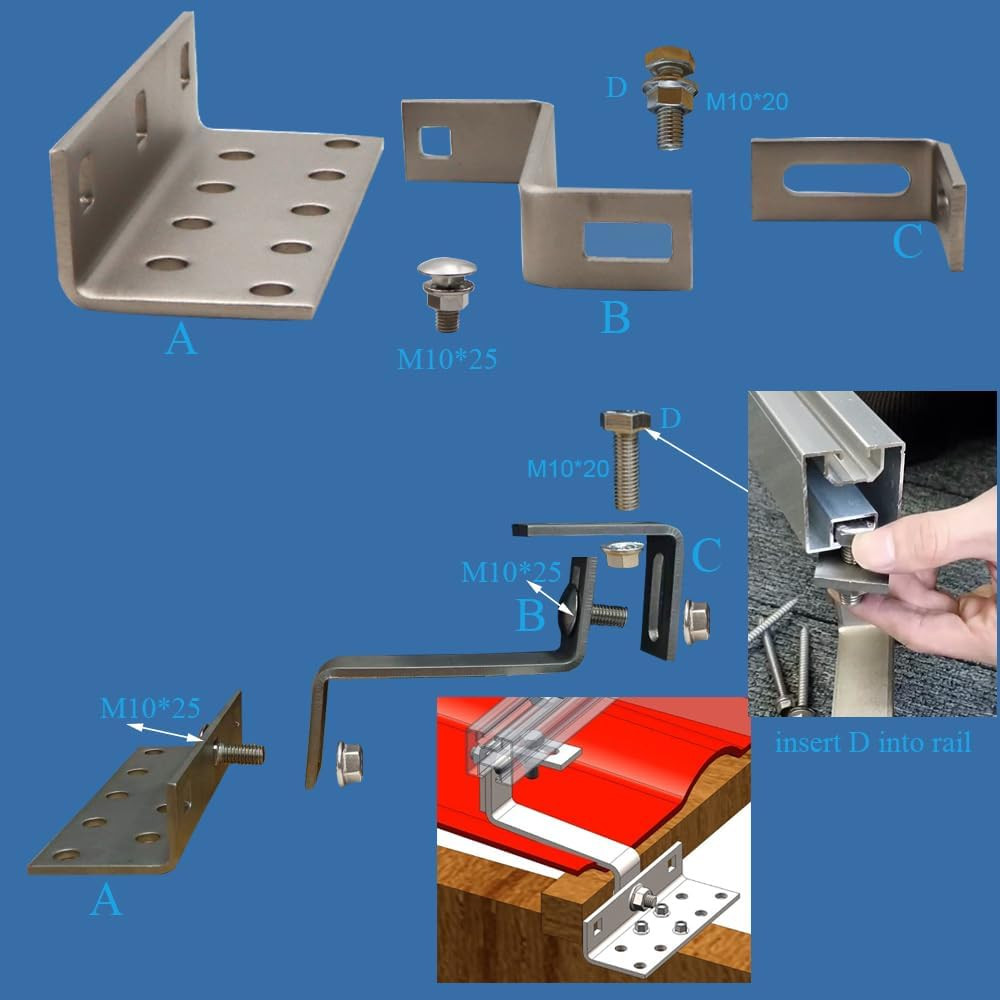 D
M10*20
C
A
M10*25
B
D
M10*20
C
M10*25
B
M10*25
A
insert D into rail