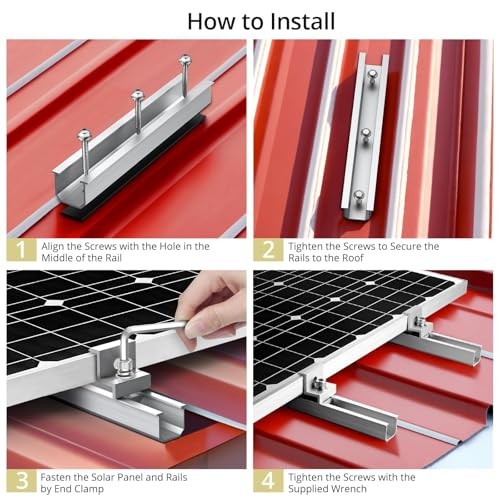 How to Install

1 Align the Screws with the Hole in the Middle of the Rail

2 Tighten the Screws to Secure the Rails to the Roof

3 Fasten the Solar Panel and Rails by End Clamp

4 Tighten the Screws with the Supplied Wrench