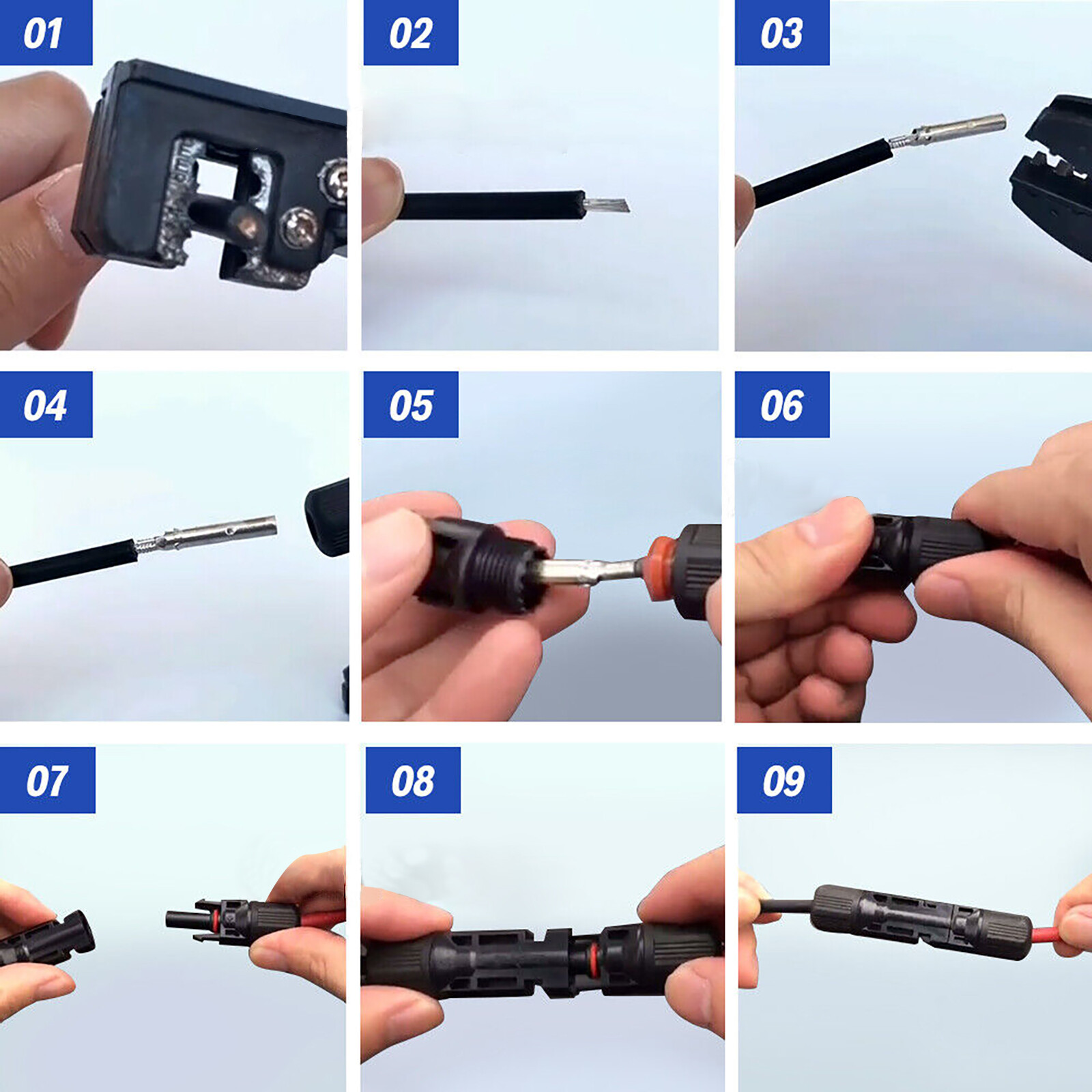 01

02

03

04

05

06

07

08

09