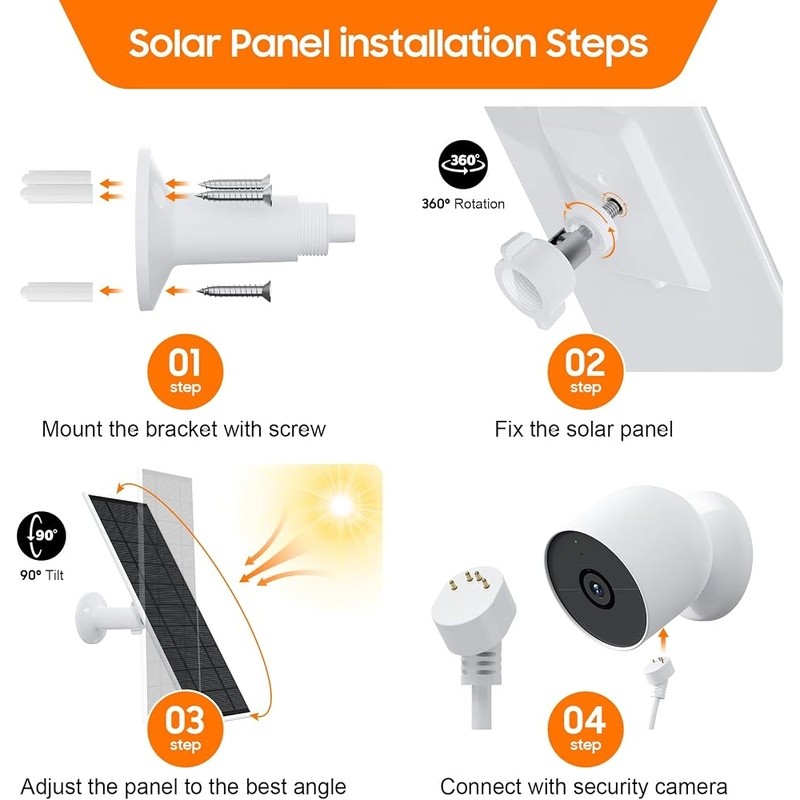 Solar Panel installation Steps

01
step
Mount the bracket with screw

360°
360° Rotation

02
step
Fix the solar panel

90°
90° Tilt

03
step
Adjust the panel to the best angle

04
step
Connect with security camera