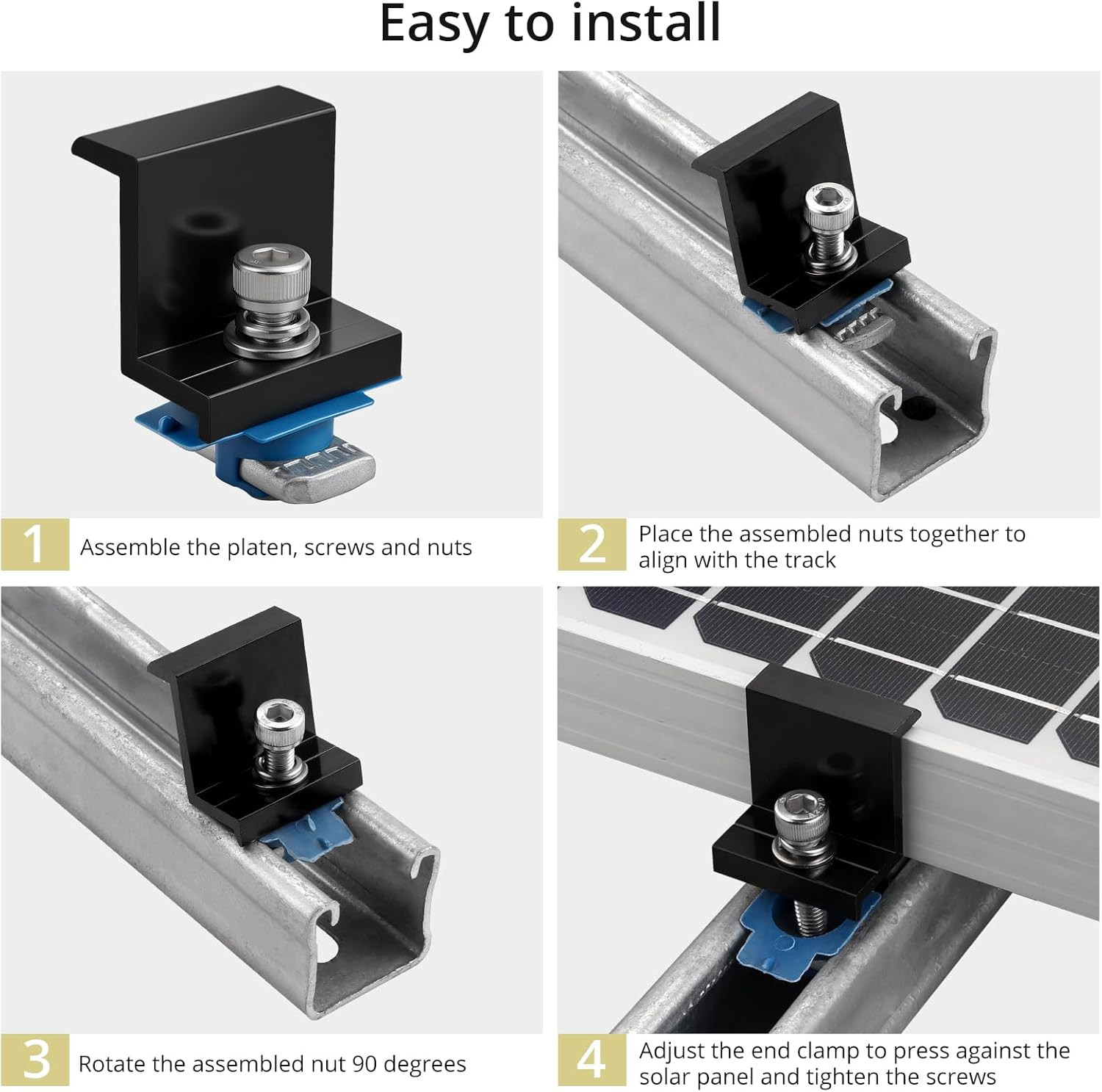 Easy to install

1 Assemble the platen, screws and nuts

2 Place the assembled nuts together to align with the track

3 Rotate the assembled nut 90 degrees

4 Adjust the end clamp to press against the solar panel and tighten the screws