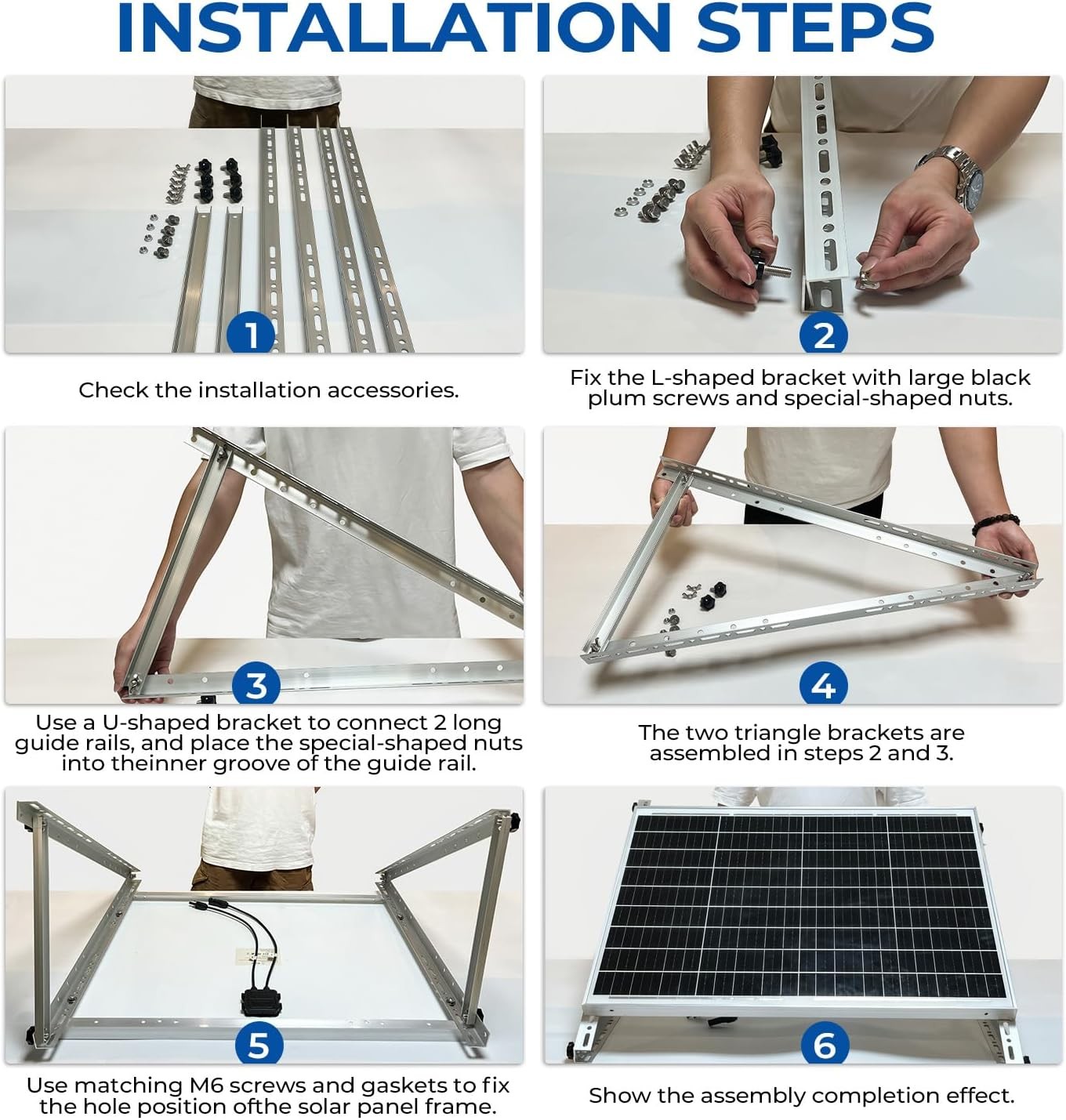 INSTALLATION STEPS

1

Check the installation accessories.

2

Fix the L-shaped bracket with large black plum screws and special-shaped nuts.

3

Use a U-shaped bracket to connect 2 long guide rails, and place the special-shaped nuts into theinner groove of the guide rail.

4

The two triangle brackets are assembled in steps 2 and 3.

5

Use matching M6 screws and gaskets to fix the hole position ofthe solar panel frame.

6

Show the assembly completion effect.