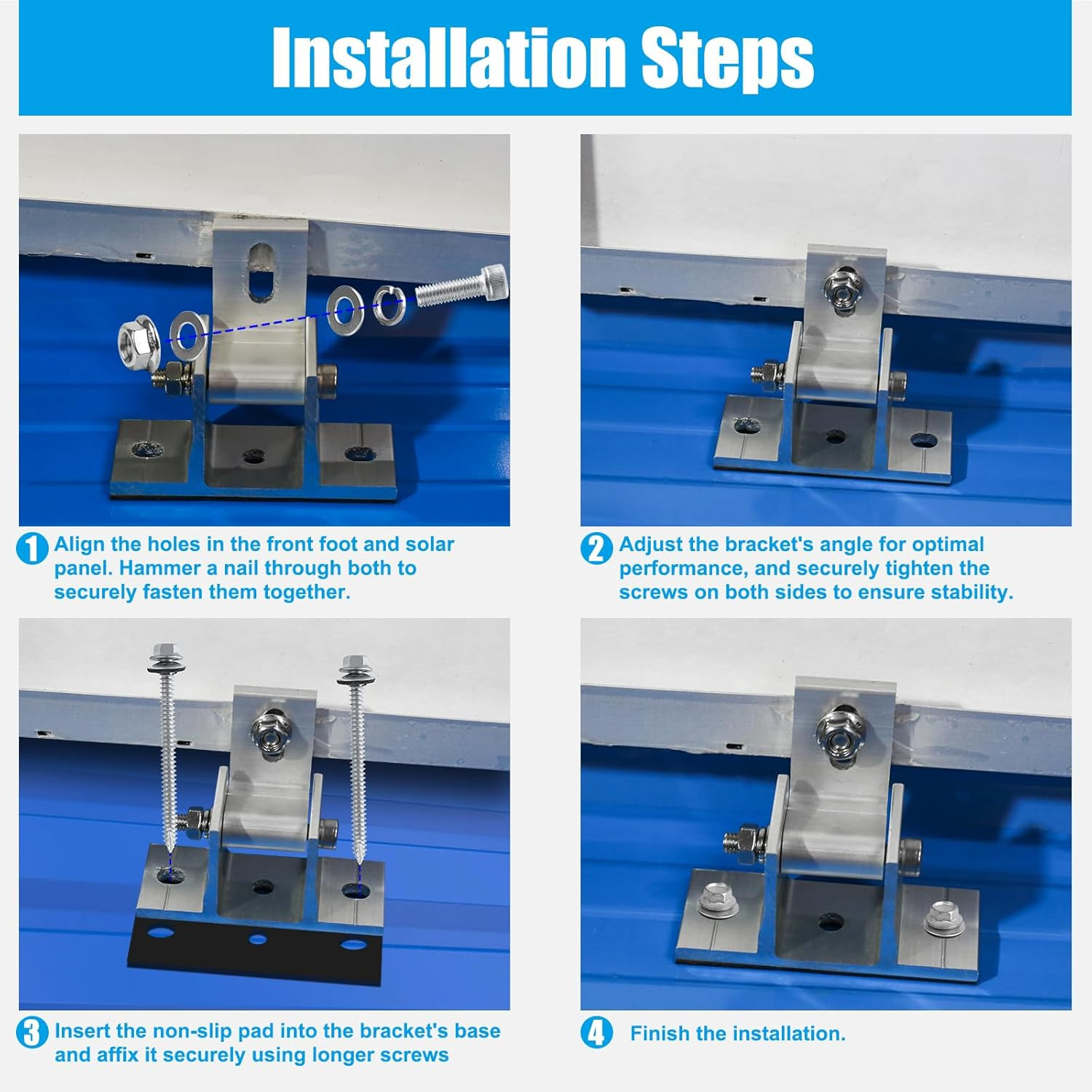 Installation Steps

1 Align the holes in the front foot and solar panel. Hammer a nail through both to securely fasten them together.

2 Adjust the bracket's angle for optimal performance, and securely tighten the screws on both sides to ensure stability.

3 Insert the non-slip pad into the bracket's base and affix it securely using longer screws

4 Finish the installation.