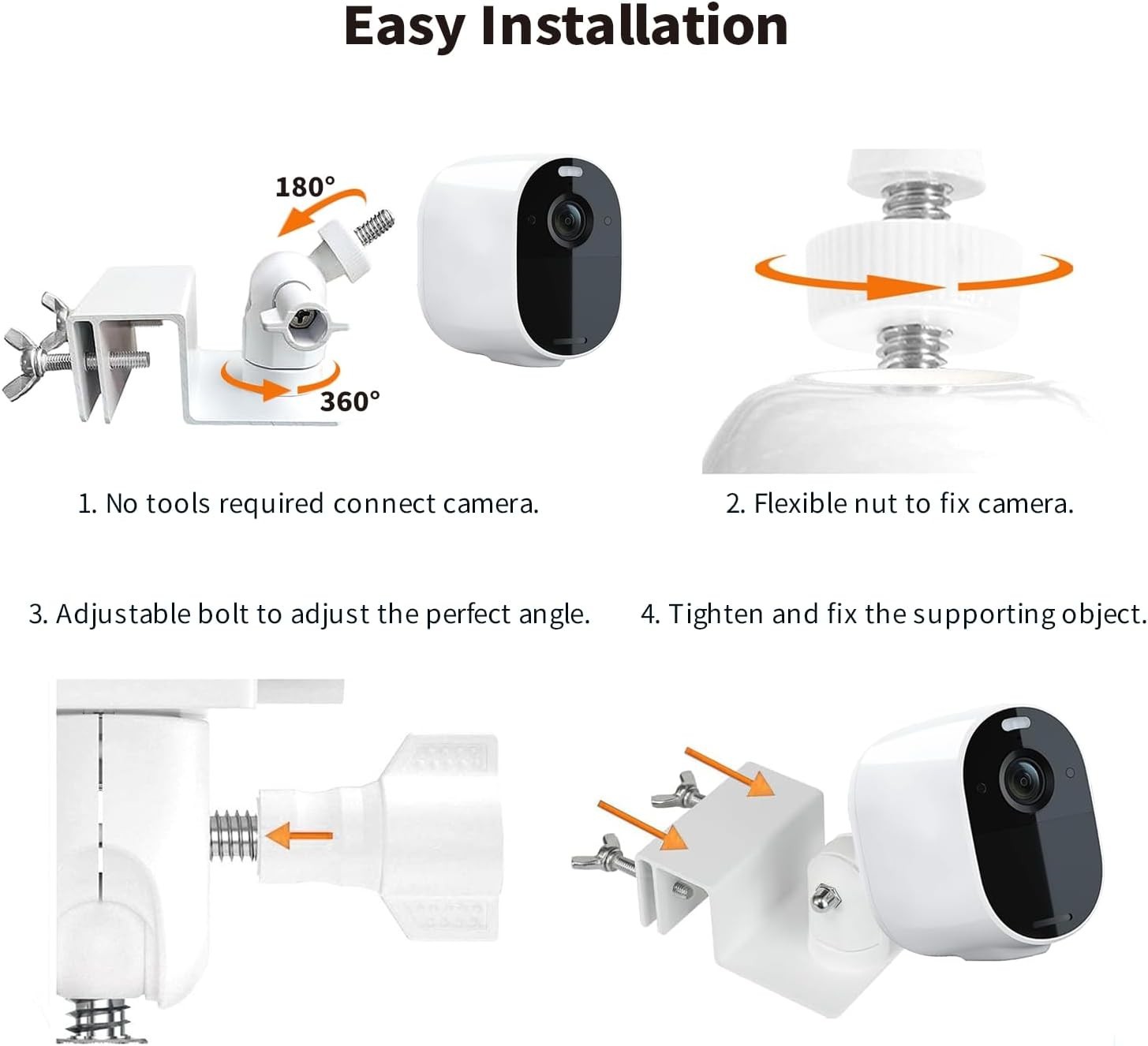 Easy Installation

180°

360°

1. No tools required connect camera.

2. Flexible nut to fix camera.

3. Adjustable bolt to adjust the perfect angle.

4. Tighten and fix the supporting object.