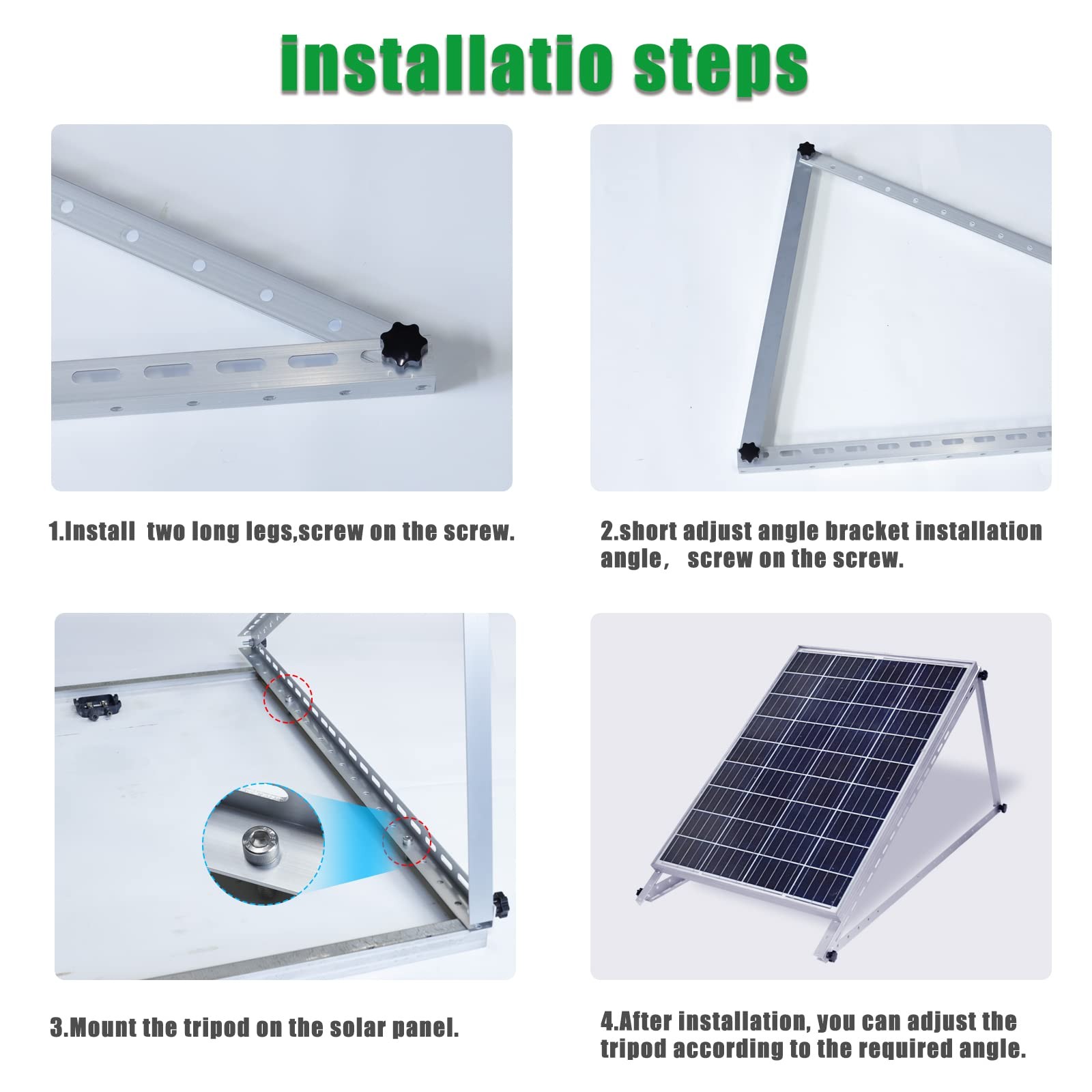 installatio steps

1.Install two long legs,screw on the screw.

2.short adjust angle bracket installation angle， screw on the screw.

3.Mount the tripod on the solar panel.

4.After installation, you can adjust the tripod according to the required angle.