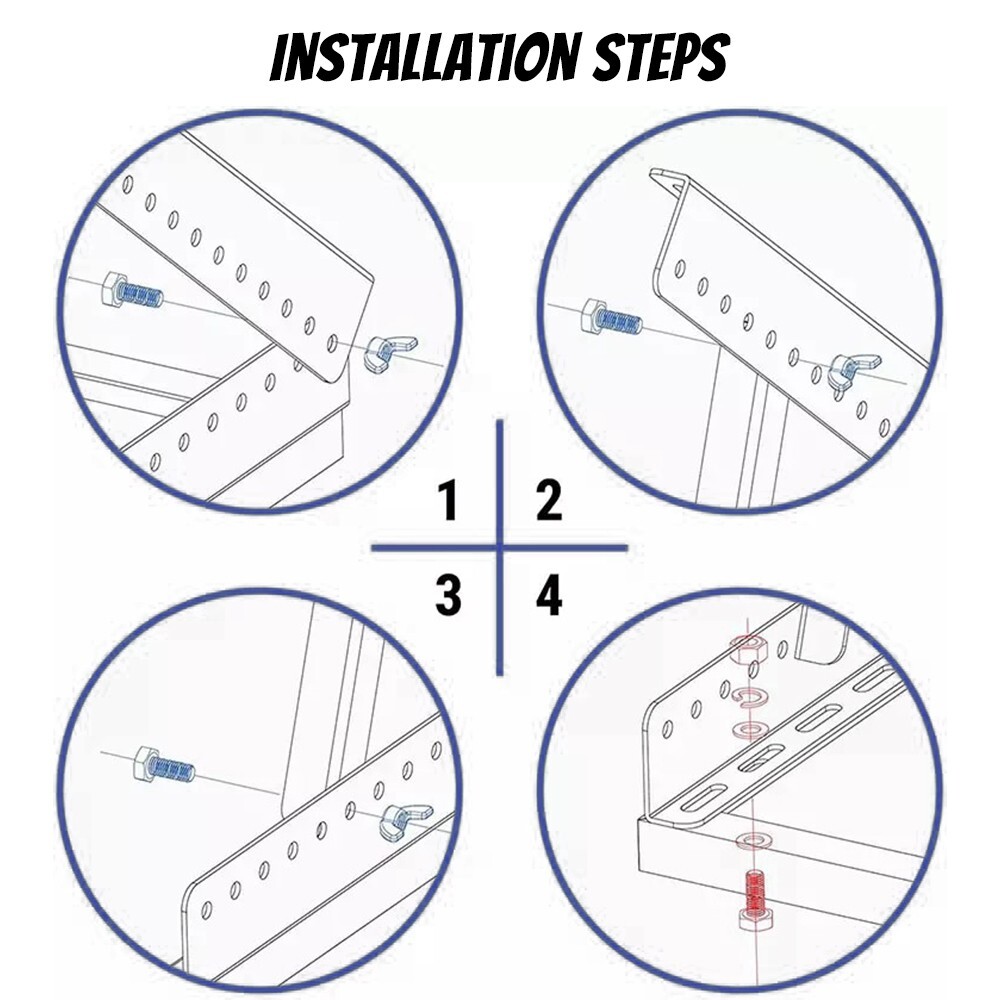 INSTALLATION STEPS

1 2

3 4