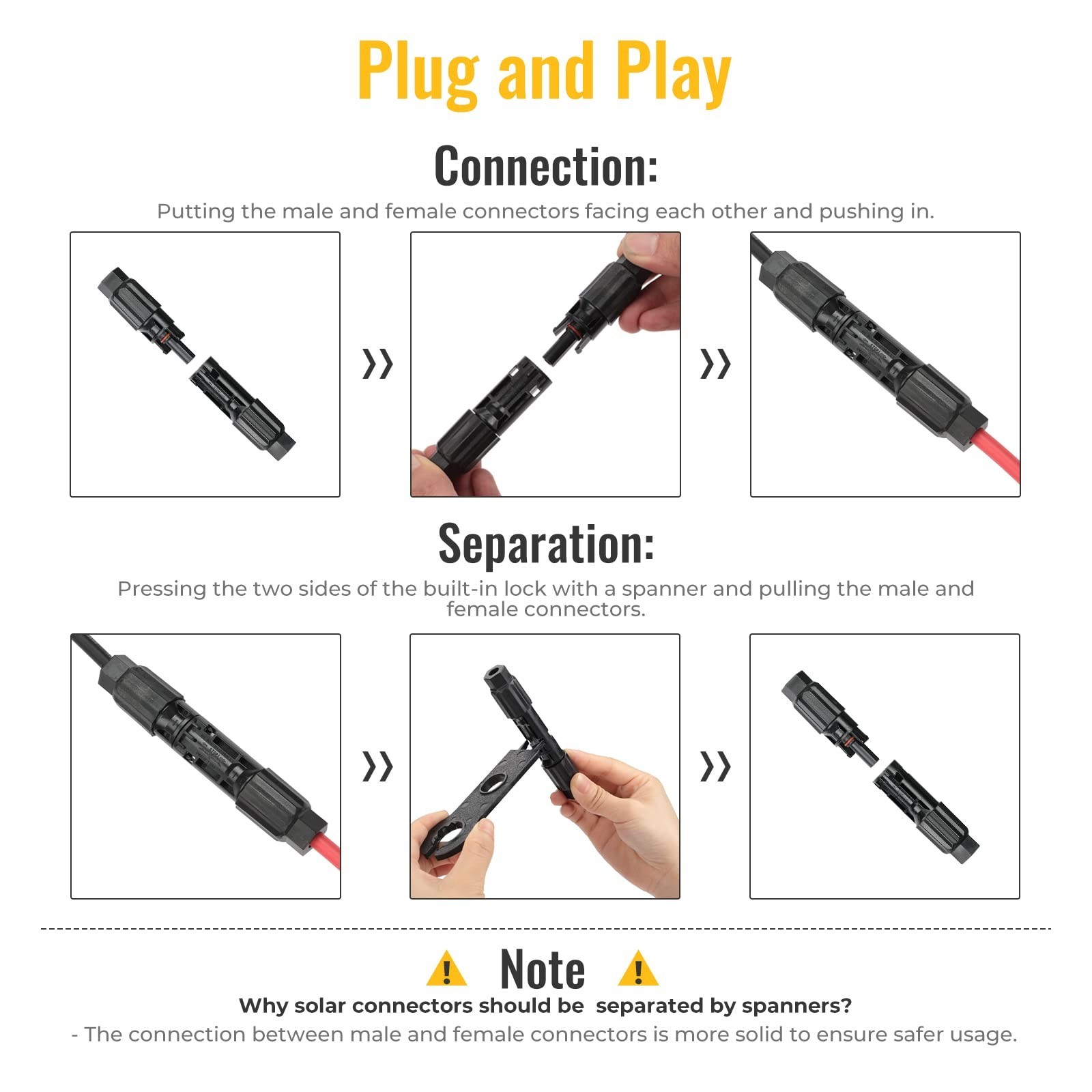 Plug and Play

Connection:

Putting the male and female connectors facing each other and pushing in.

Separation:

Pressing the two sides of the built-in lock with a spanner and pulling the male and female connectors.

Note

Why solar connectors should be  separated by spanners?

- The connection between male and female connectors is more solid to ensure safer usage.