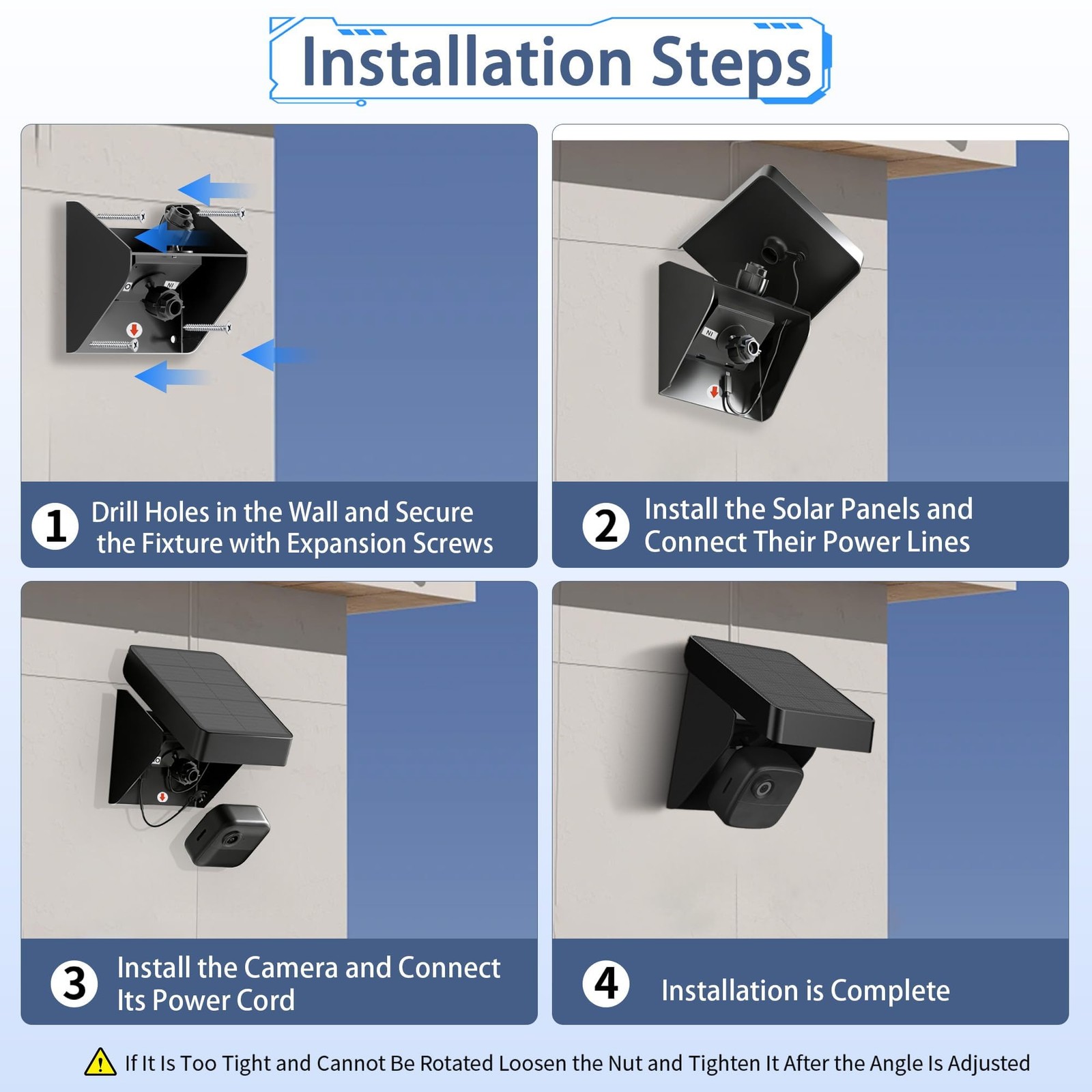 Installation Steps

1 Drill Holes in the Wall and Secure the Fixture with Expansion Screws

2 Install the Solar Panels and Connect Their Power Lines

3 Install the Camera and Connect Its Power Cord

4 Installation is Complete

If It Is Too Tight and Cannot Be Rotated Loosen the Nut and Tighten It After the Angle Is Adjusted