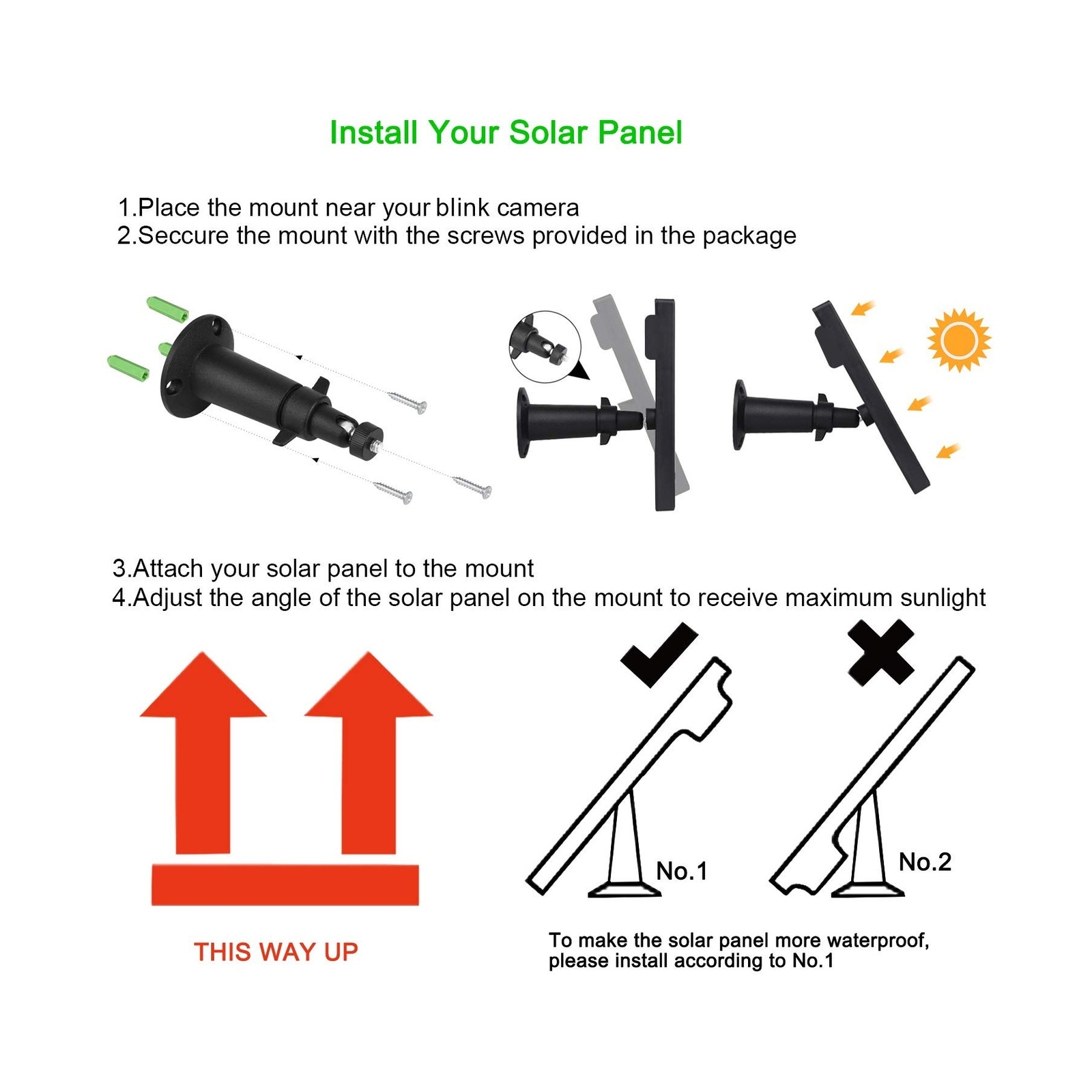 Install Your Solar Panel

1.Place the mount near your blink camera
2.Seccure the mount with the screws provided in the package

3.Attach your solar panel to the mount
4.Adjust the angle of the solar panel on the mount to receive maximum sunlight

THIS WAY UP

No.1

No.2

To make the solar panel more waterproof, please install according to No.1