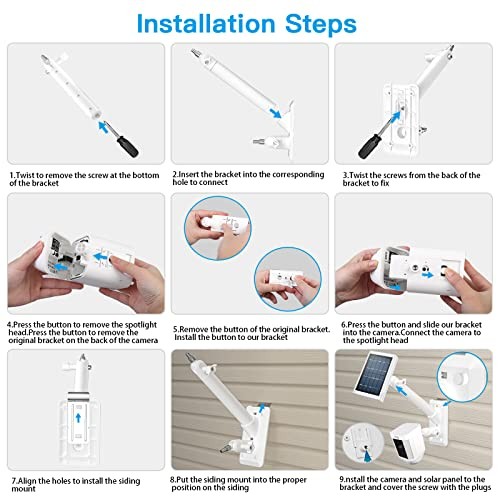 Installation Steps

1.Twist to remove the screw at the bottom of the bracket

2.Insert the bracket into the corresponding hole to connect

3.Twist the screws from the back of the bracket to fix

4.Press the button to remove the spotlight head.Press the button to remove the original bracket on the back of the camera

5.Remove the button of the original bracket. Install the button to our bracket

6.Press the button and slide our bracket into the camera.Connect the camera to the spotlight head

7.Align the holes to install the siding mount

8.Put the siding mount into the proper position on the siding

9.nstall the camera and solar panel to the bracket and cover the screw with the plugs