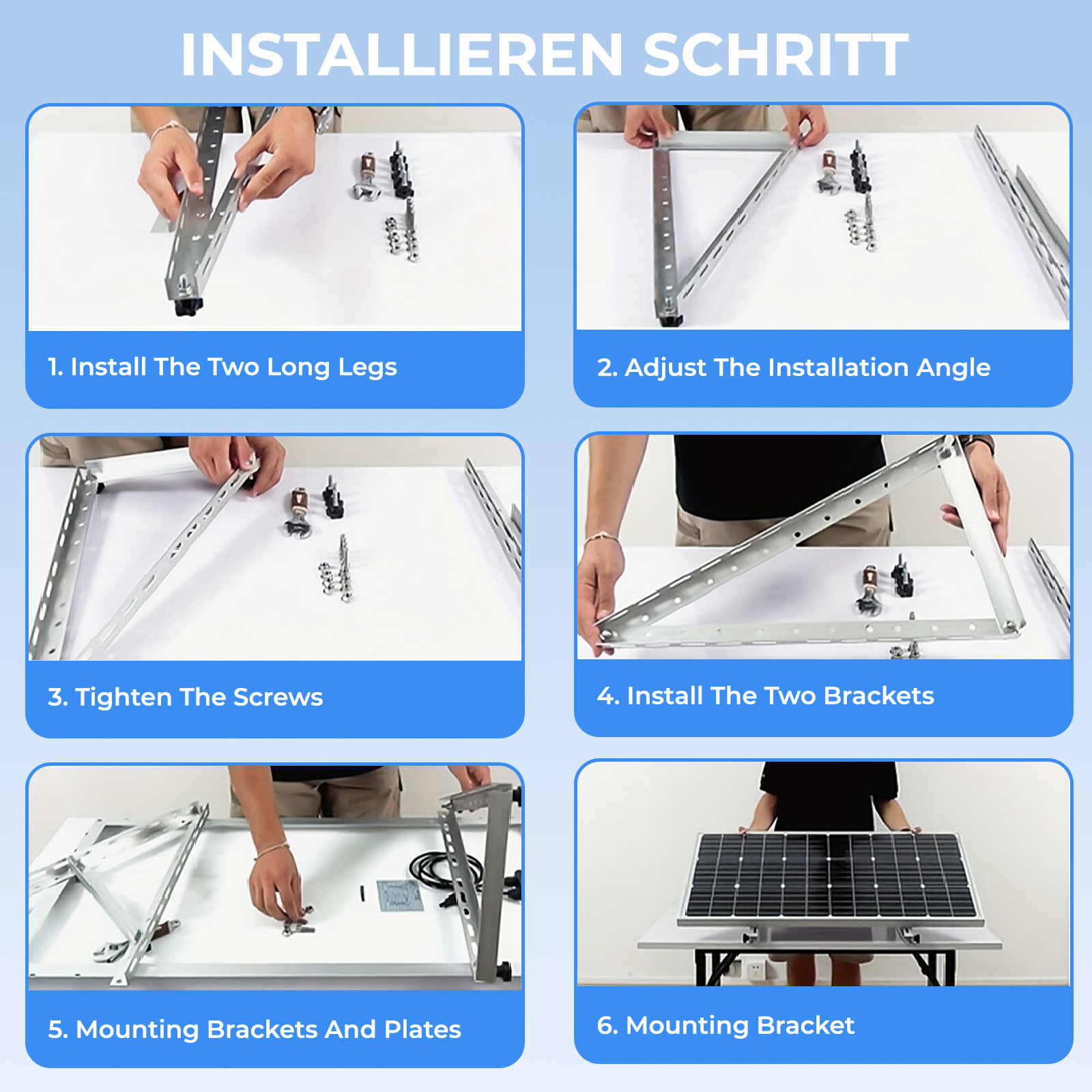 INSTALLIEREN SCHRITT

1. Install The Two Long Legs

2. Adjust The Installation Angle

3. Tighten The Screws

4. Install The Two Brackets

5. Mounting Brackets And Plates

6. Mounting Bracket