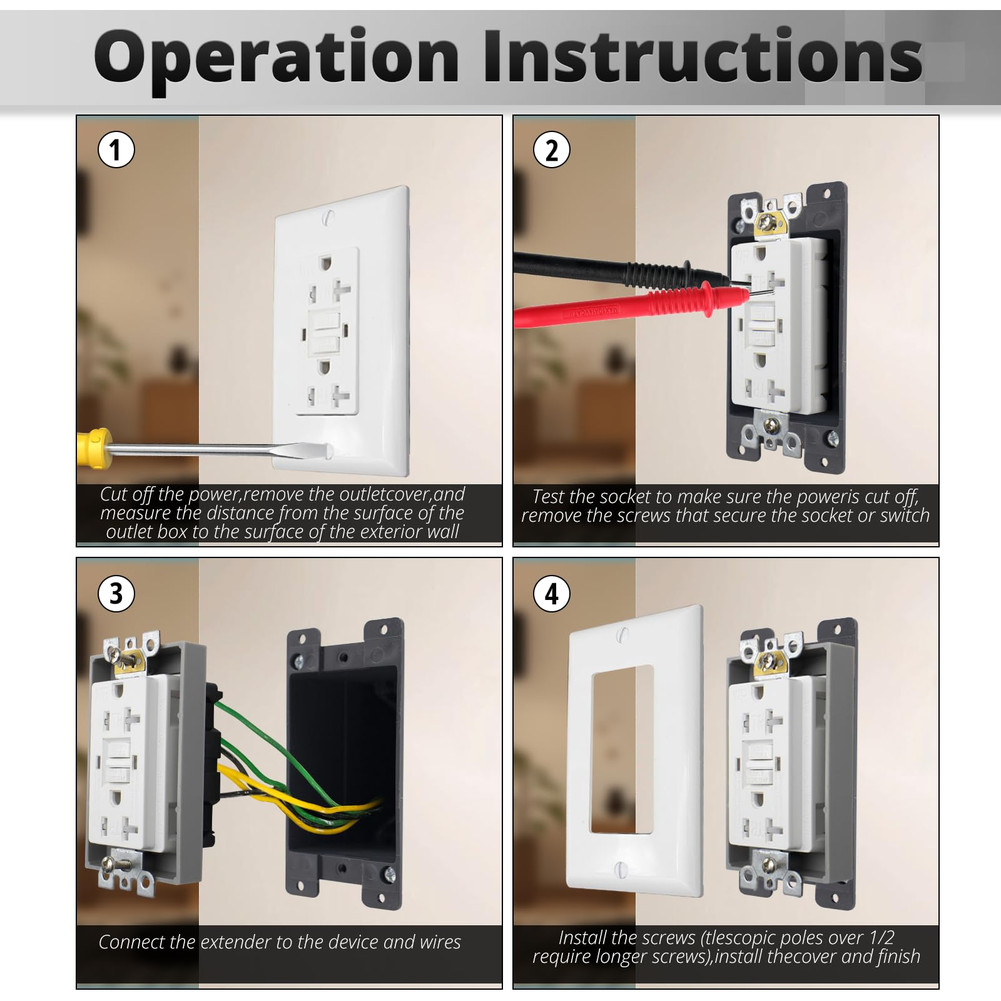 Operation Instructions

1

Cut off the power,remove the outletcover,and measure the distance from the surface of the outlet box to the surface of the exterior wall

2

Test the socket to make sure the poweris cut off, remove the screws that secure the socket or switch

3

Connect the extender to the device and wires

4

Install the screws (tlescopic poles over 1/2 require longer screws),install thecover and finish