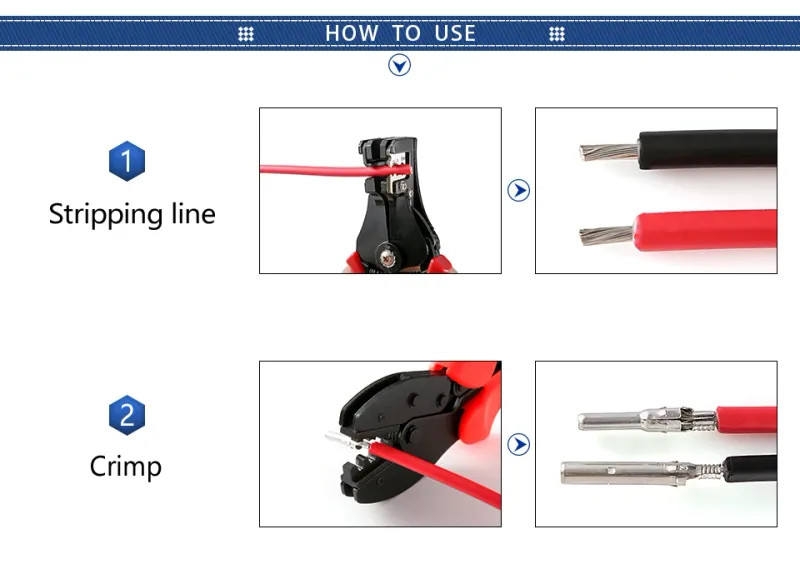 HOW TO USE

1
Stripping line

2
Crimp