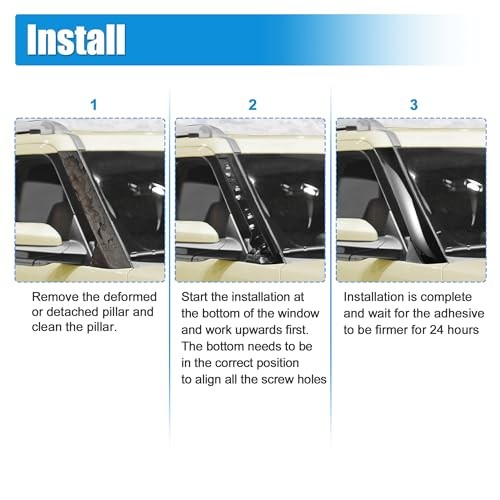 Install

1

Remove the deformed or detached pillar and clean the pillar.

2

Start the installation at the bottom of the window and work upwards first. The bottom needs to be in the correct position to align all the screw holes

3

Installation is complete and wait for the adhesive to be firmer for 24 hours