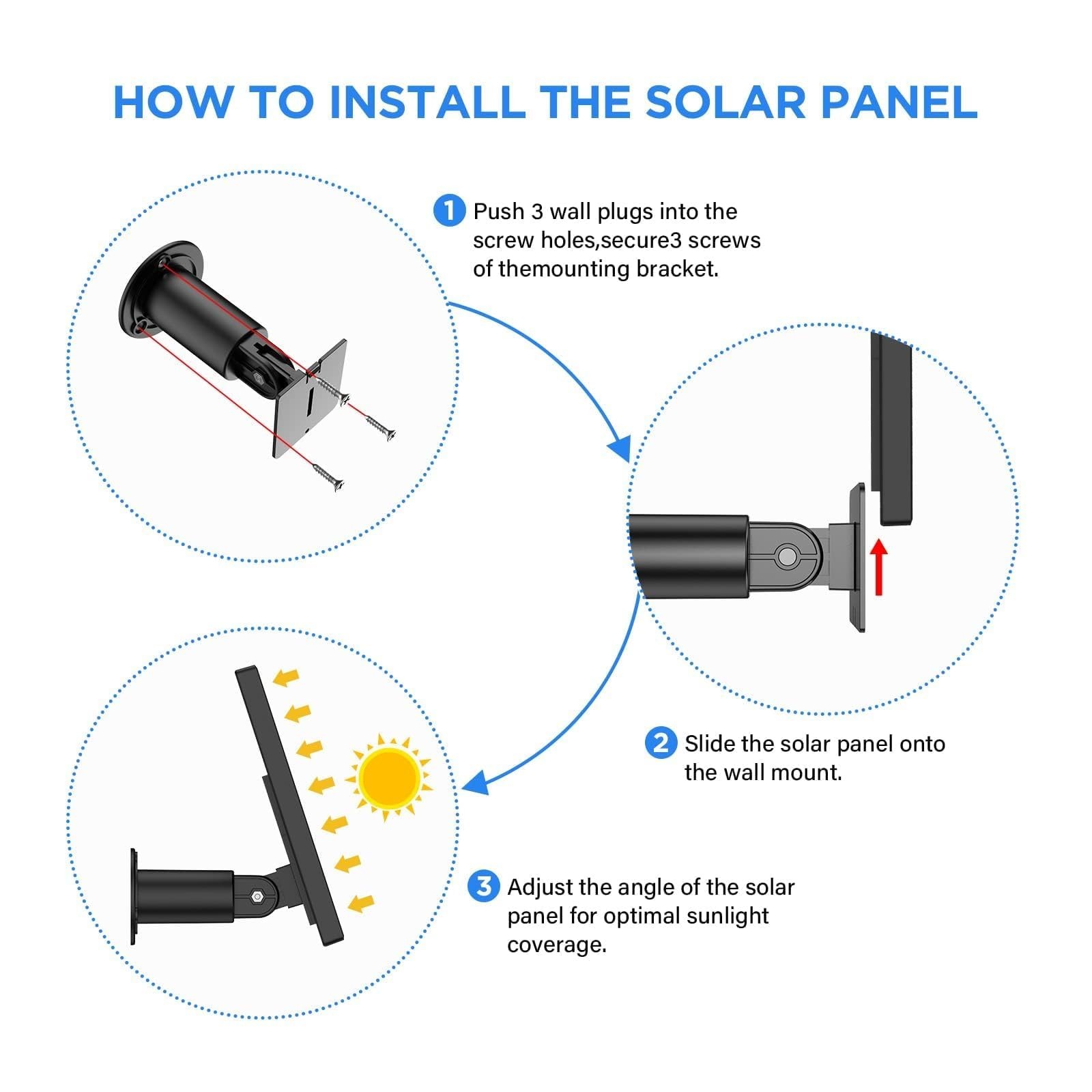 HOW TO INSTALL THE SOLAR PANEL

1 Push 3 wall plugs into the screw holes,secure3 screws of themounting bracket.

2 Slide the solar panel onto the wall mount.

3 Adjust the angle of the solar panel for optimal sunlight coverage.