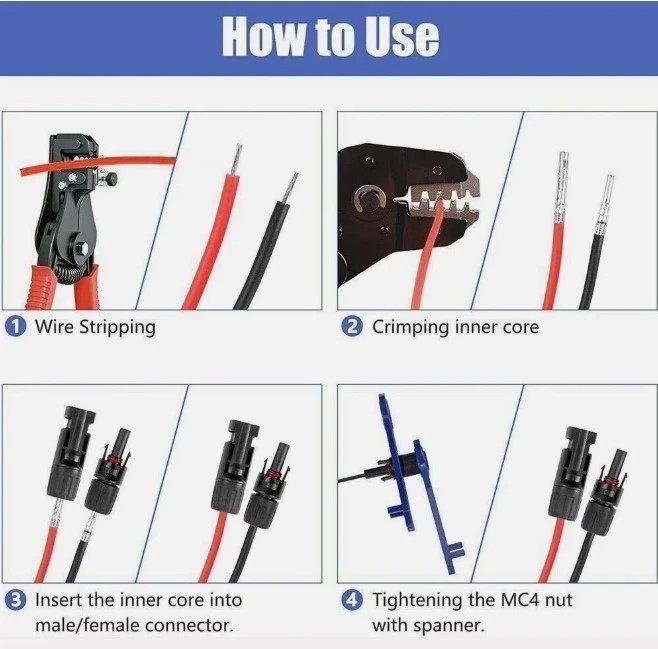 How to Use

1 Wire Stripping

2 Crimping inner core

3 Insert the inner core into male/female connector.

4 Tightening the MC4 nut with spanner.