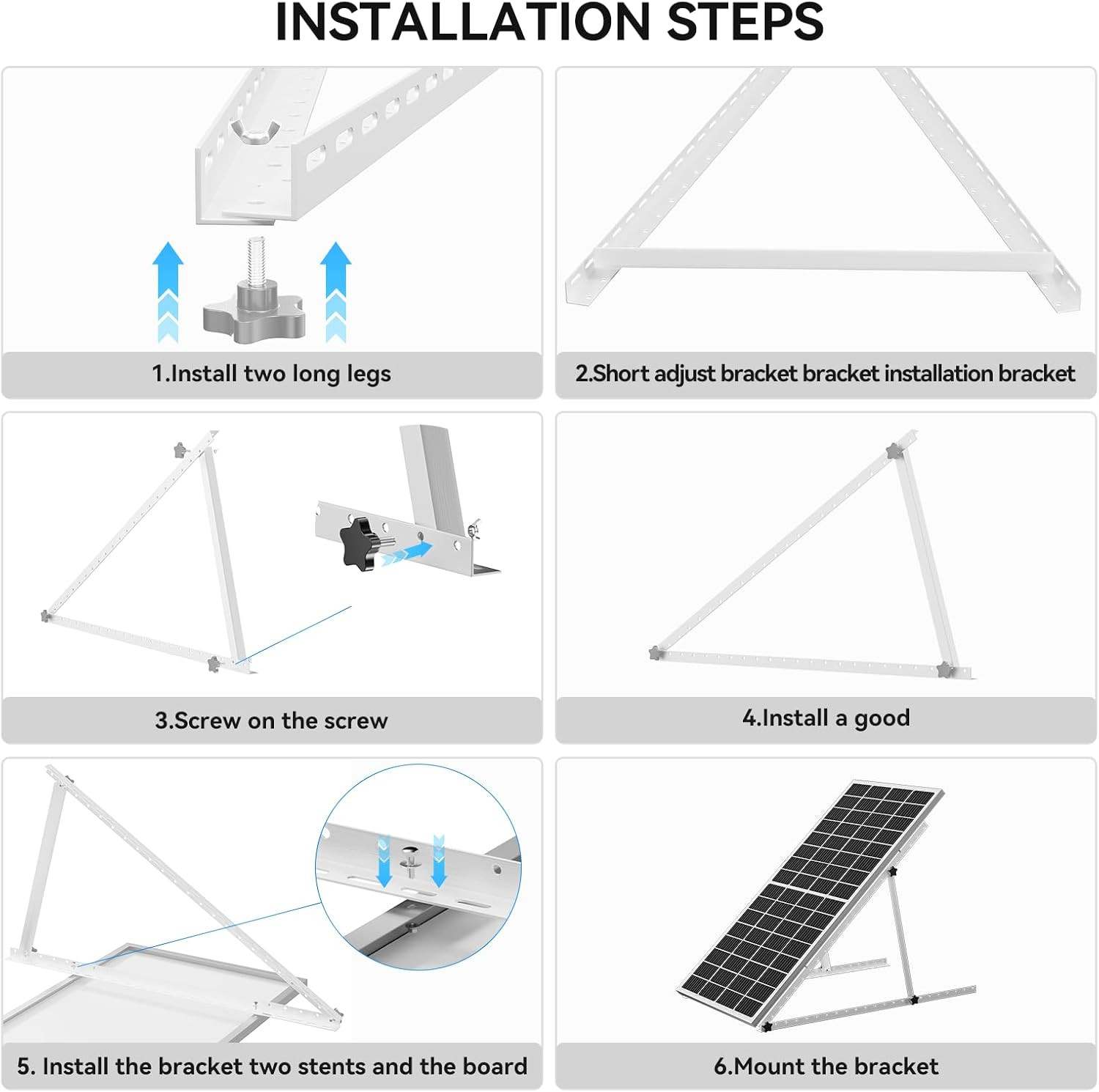 INSTALLATION STEPS

1.Install two long legs

2.Short adjust bracket bracket installation bracket

3.Screw on the screw

4.Install a good

5. Install the bracket two stents and the board

6.Mount the bracket