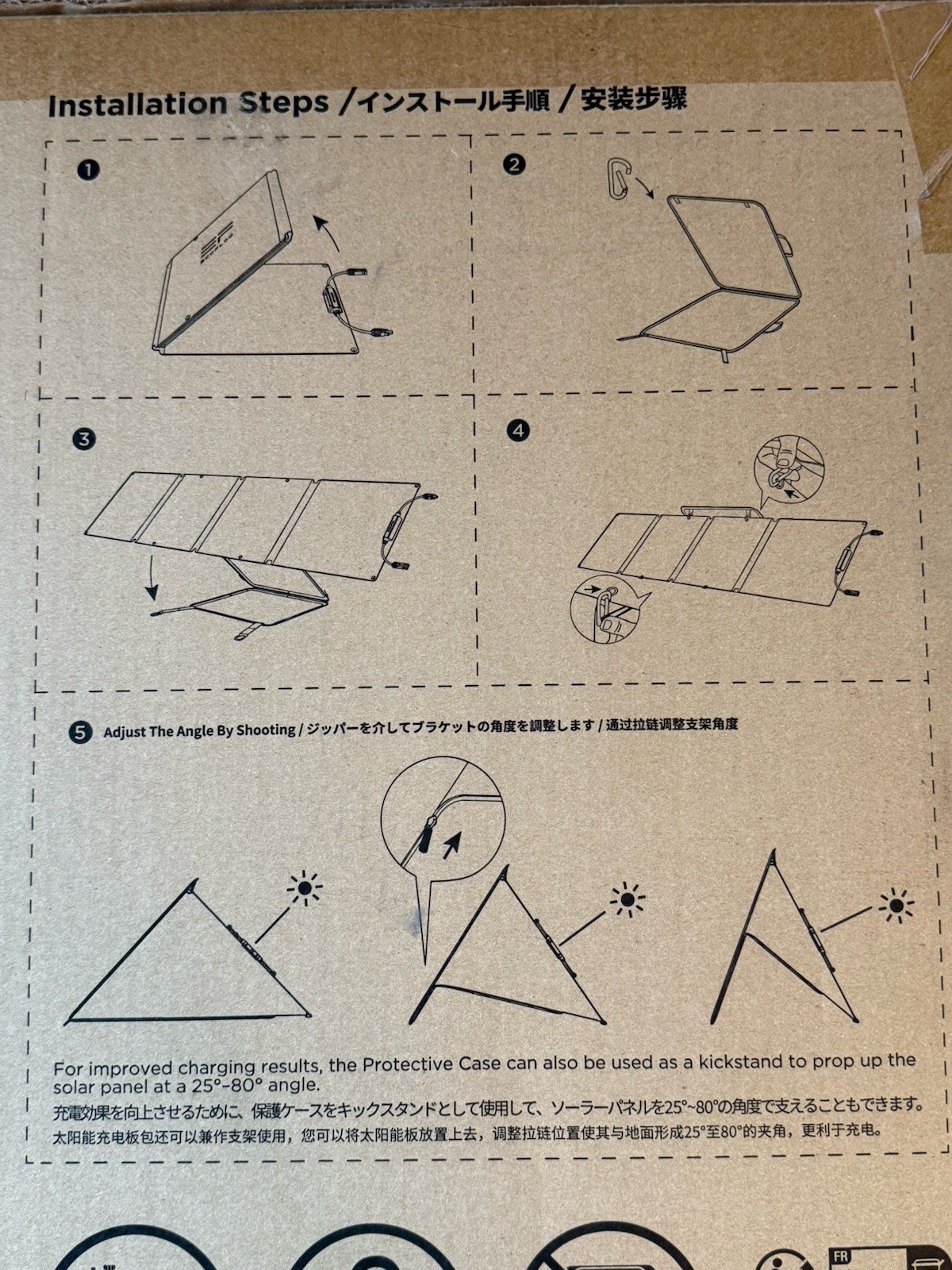 Installation Steps /インストール手順 / 安装步骤

❶

❷

❸

❹

❺ Adjust The Angle By Shooting / ジッパーを介してブラケットの角度を調整します / 通过拉链调整支架角度

For improved charging results, the Protective Case can also be used as a kickstand to prop up the solar panel at a 25°-80° angle.

充電効果を向上させるために、保護ケースをキックスタンドとして使用して、ソーラーパネルを25°~80°の角度で支えることもできます。

太阳能充电板包还可以兼作支架使用，您可以将太阳能板放置上去，调整拉链位置使其与地面形成25°至80°的夹角，更利于充电。

FR