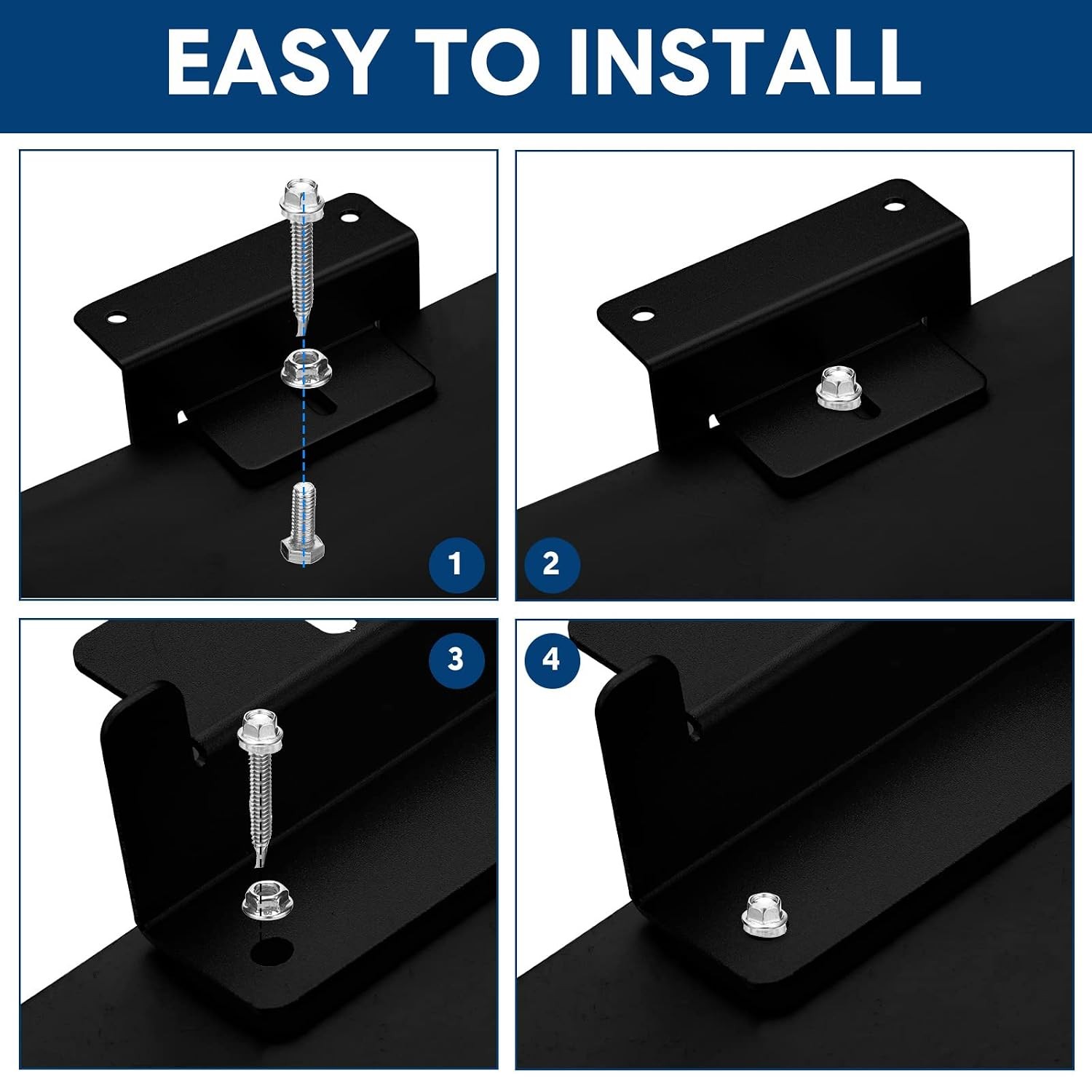 EASY TO INSTALL

1

2

3

4