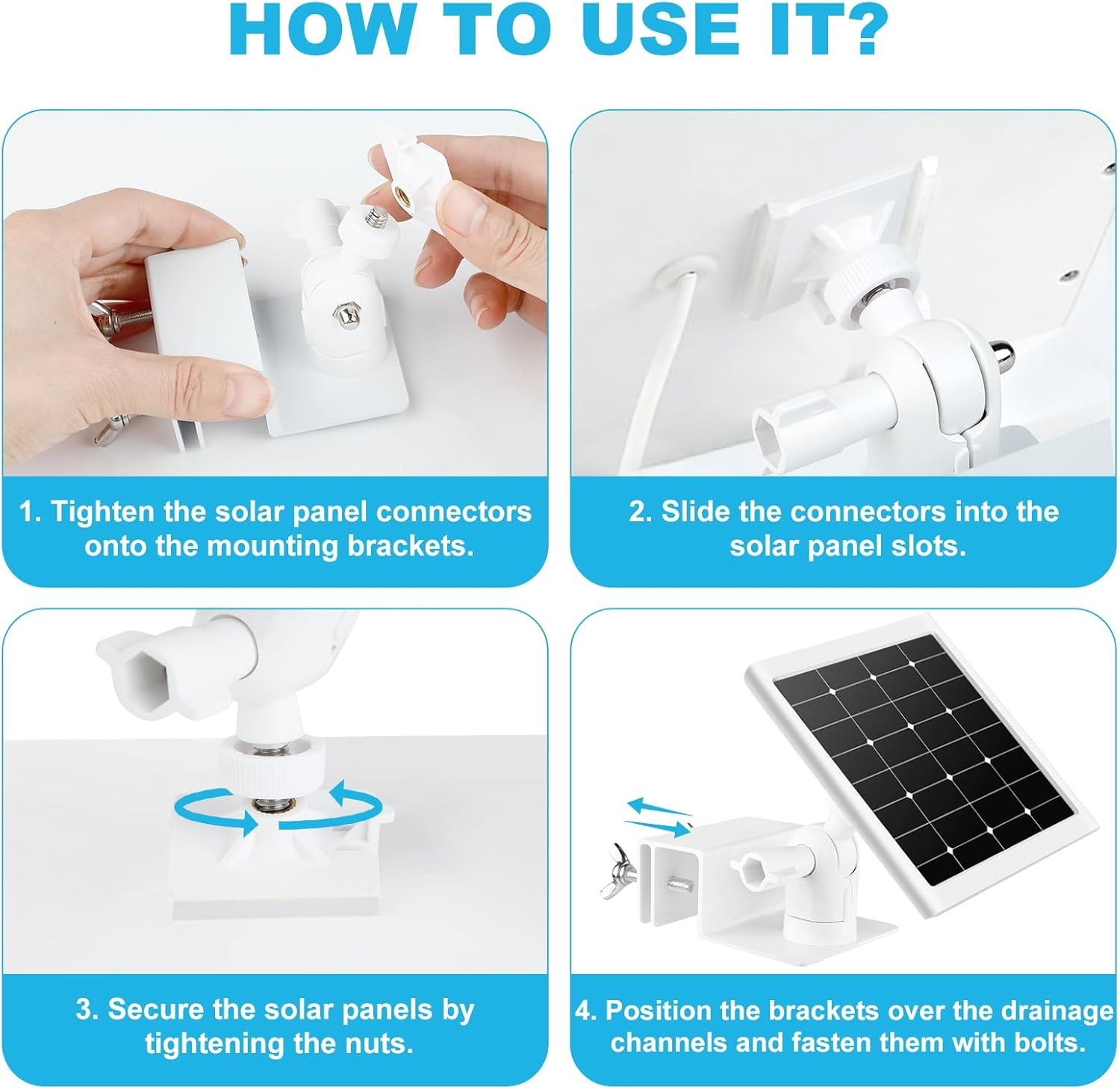 HOW TO USE IT?

1. Tighten the solar panel connectors onto the mounting brackets.

2. Slide the connectors into the solar panel slots.

3. Secure the solar panels by tightening the nuts.

4. Position the brackets over the drainage channels and fasten them with bolts.