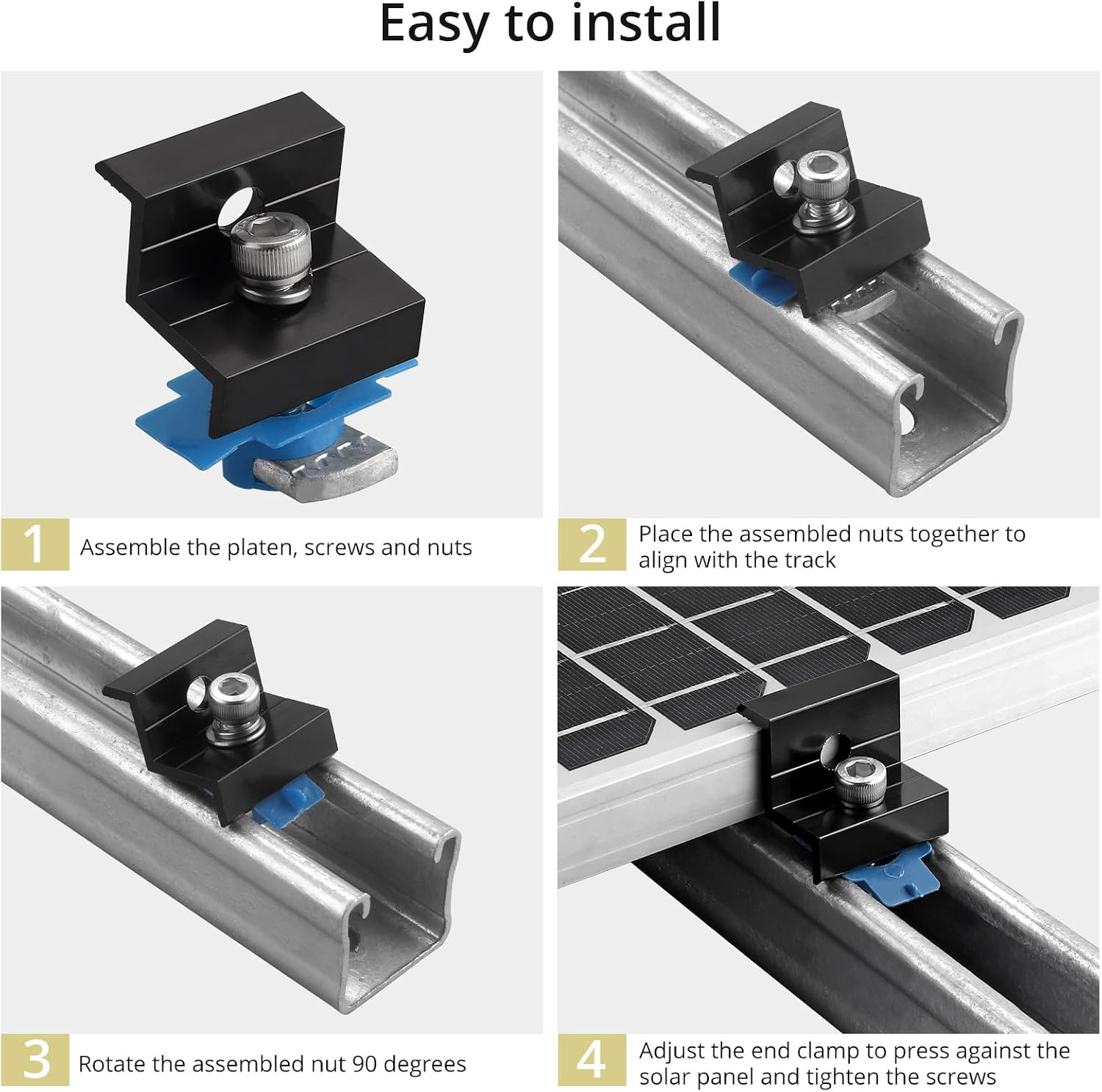 Easy to install

1 Assemble the platen, screws and nuts

2 Place the assembled nuts together to align with the track

3 Rotate the assembled nut 90 degrees

4 Adjust the end clamp to press against the solar panel and tighten the screws