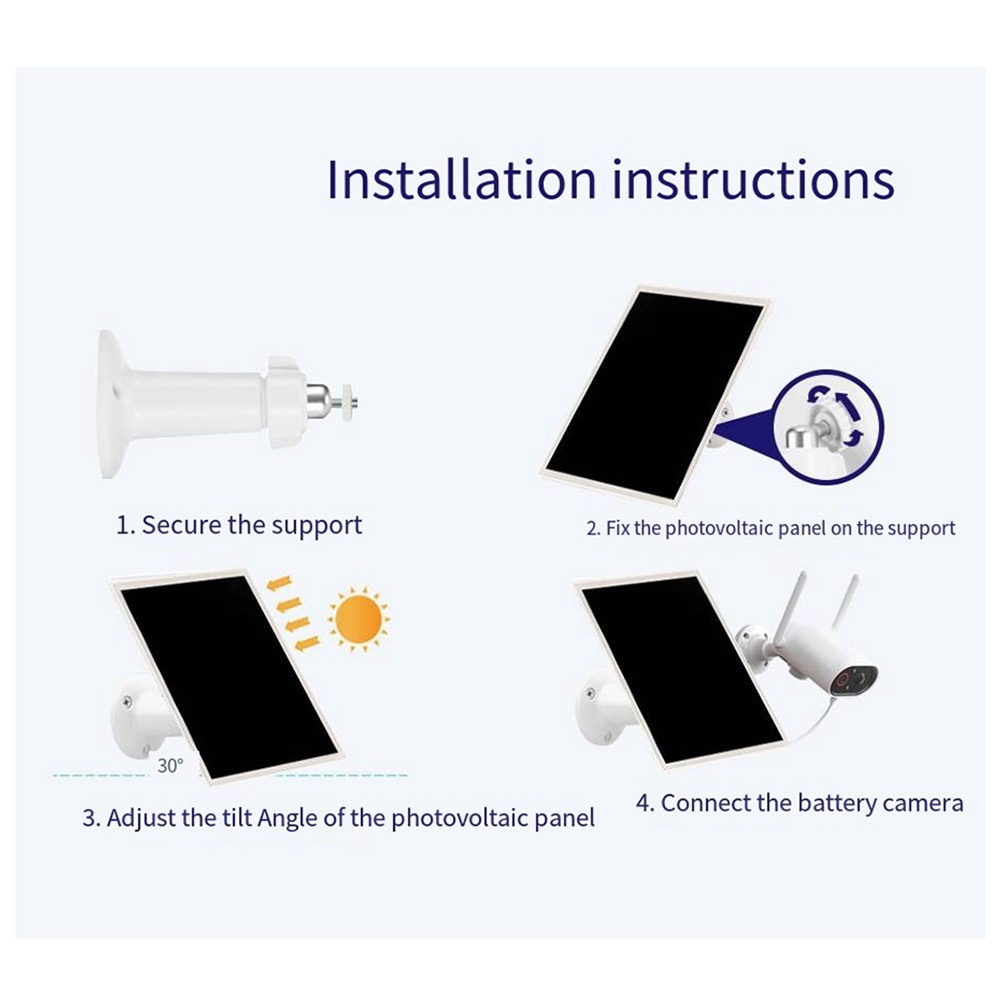 Installation instructions

1. Secure the support

2. Fix the photovoltaic panel on the support

30°

3. Adjust the tilt Angle of the photovoltaic panel

4. Connect the battery camera