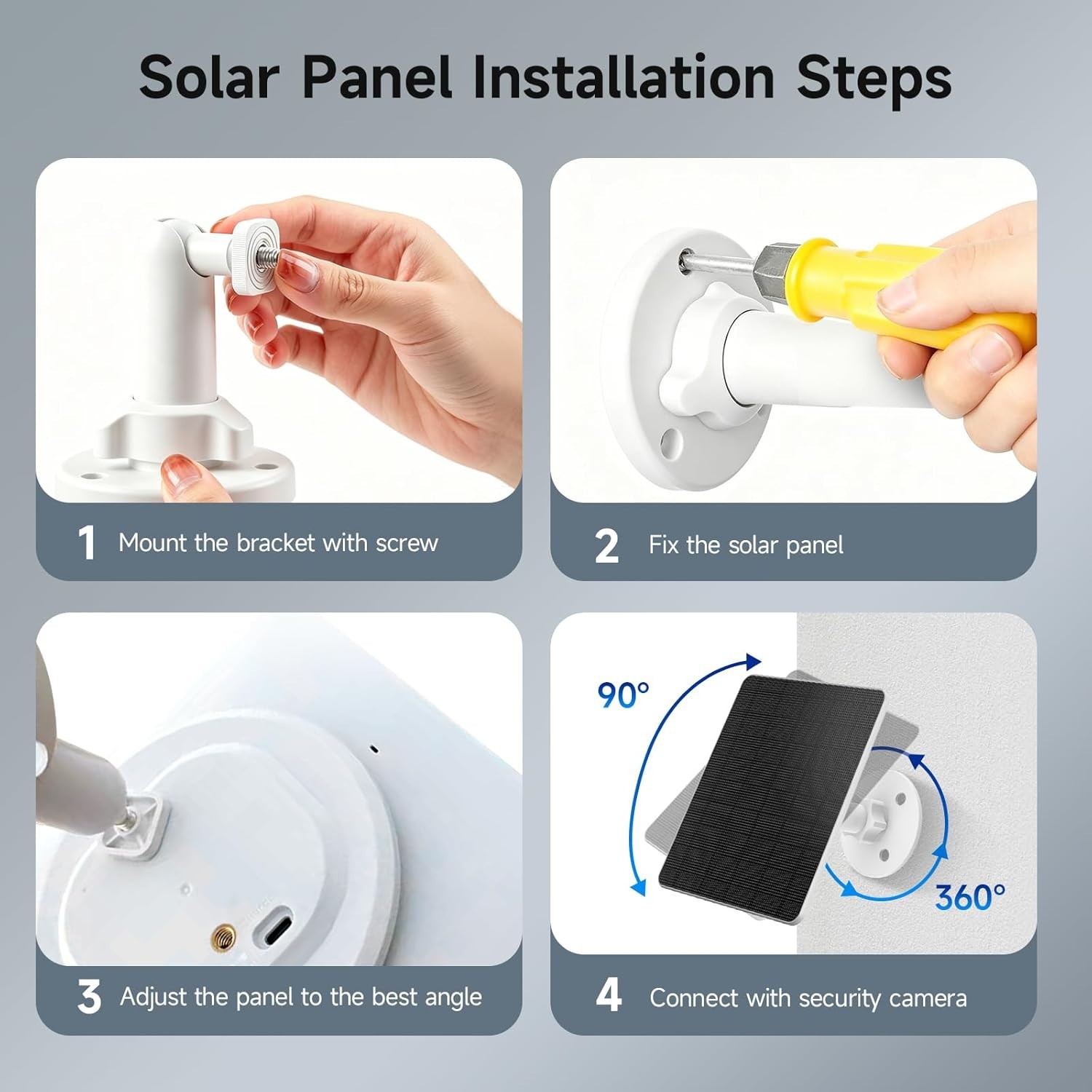 Solar Panel Installation Steps

1 Mount the bracket with screw

2 Fix the solar panel

3 Adjust the panel to the best angle

90°

360°

4 Connect with security camera