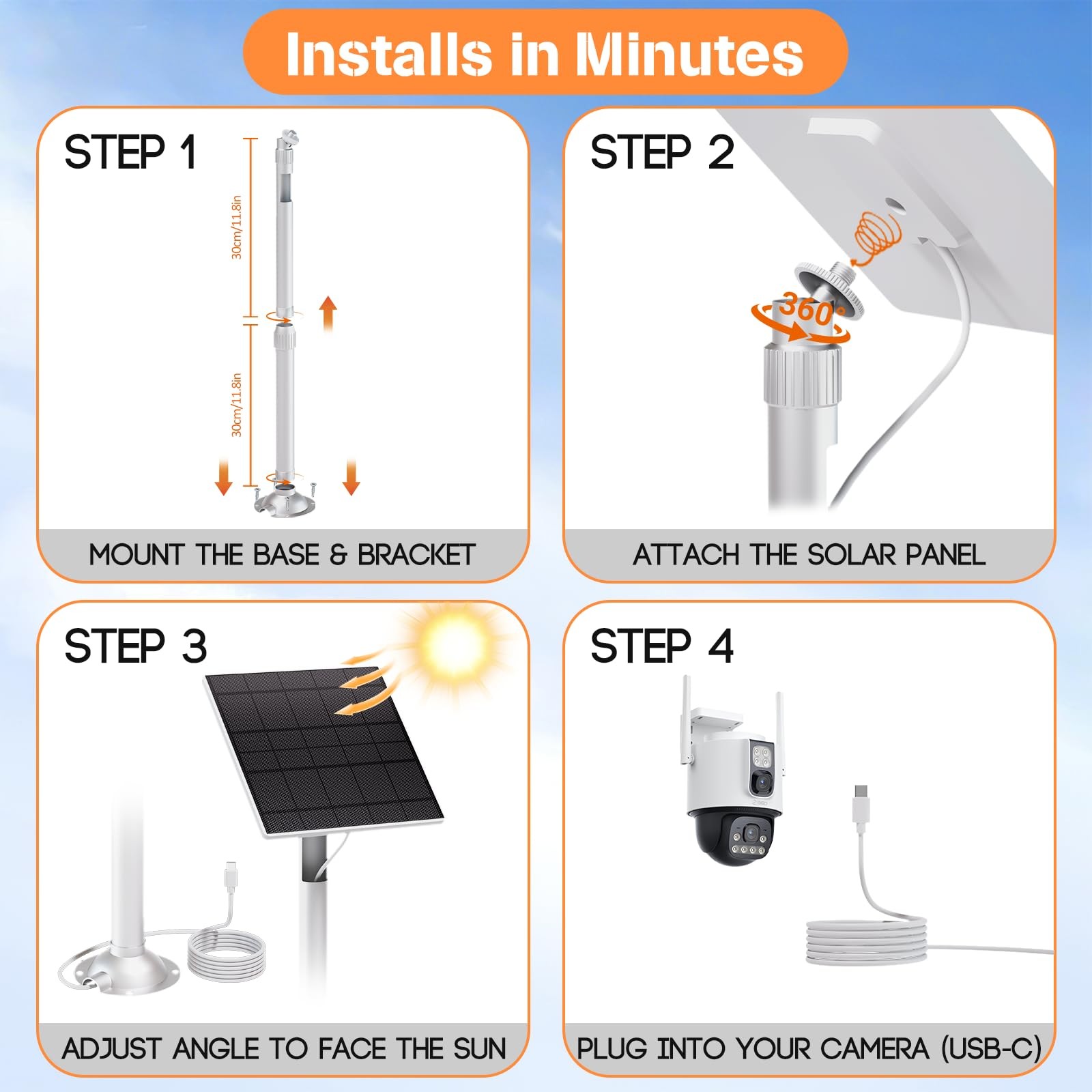 Installs in Minutes

STEP 1

30cm/11.8in

30cm/11.8in

MOUNT THE BASE & BRACKET

STEP 2

360°

ATTACH THE SOLAR PANEL

STEP 3

ADJUST ANGLE TO FACE THE SUN

STEP 4

PLUG INTO YOUR CAMERA (USB-C)