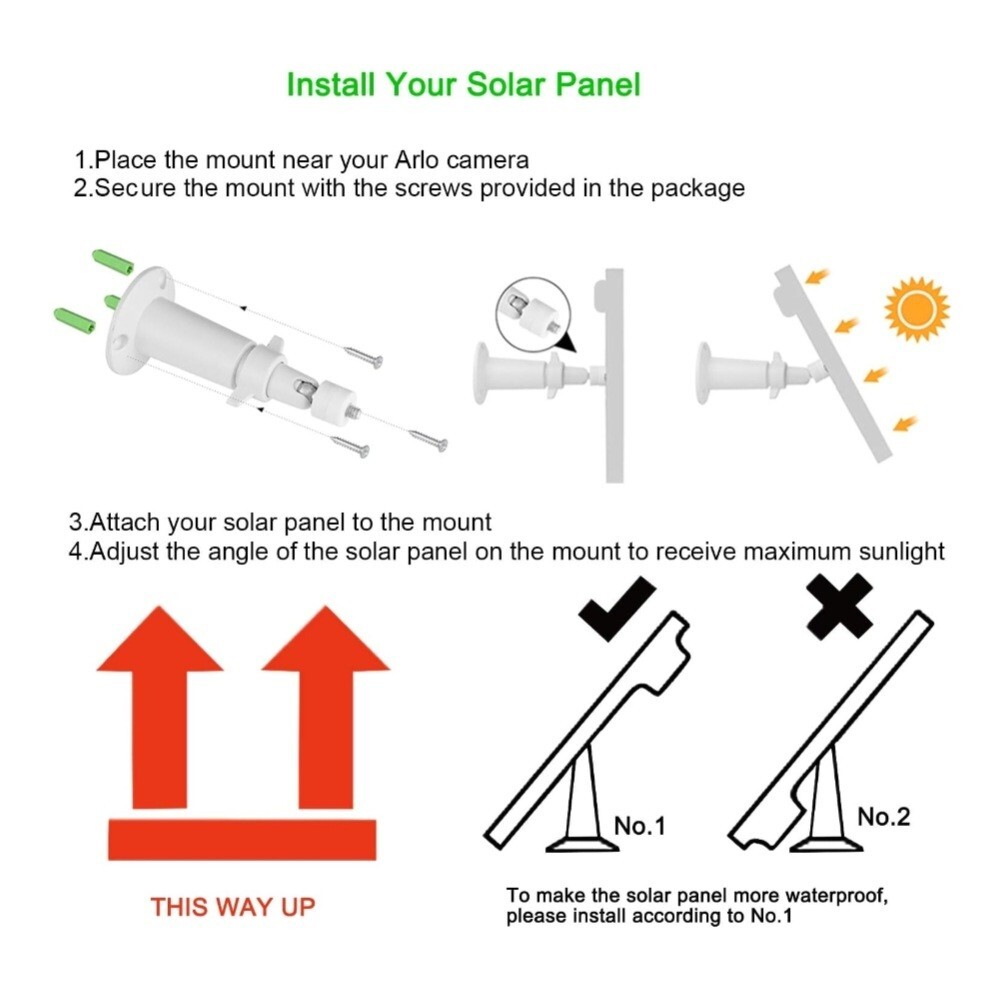 Install Your Solar Panel

1.Place the mount near your Arlo camera
2.Secure the mount with the screws provided in the package

3.Attach your solar panel to the mount
4.Adjust the angle of the solar panel on the mount to receive maximum sunlight

THIS WAY UP

No.1

No.2

To make the solar panel more waterproof, please install according to No.1