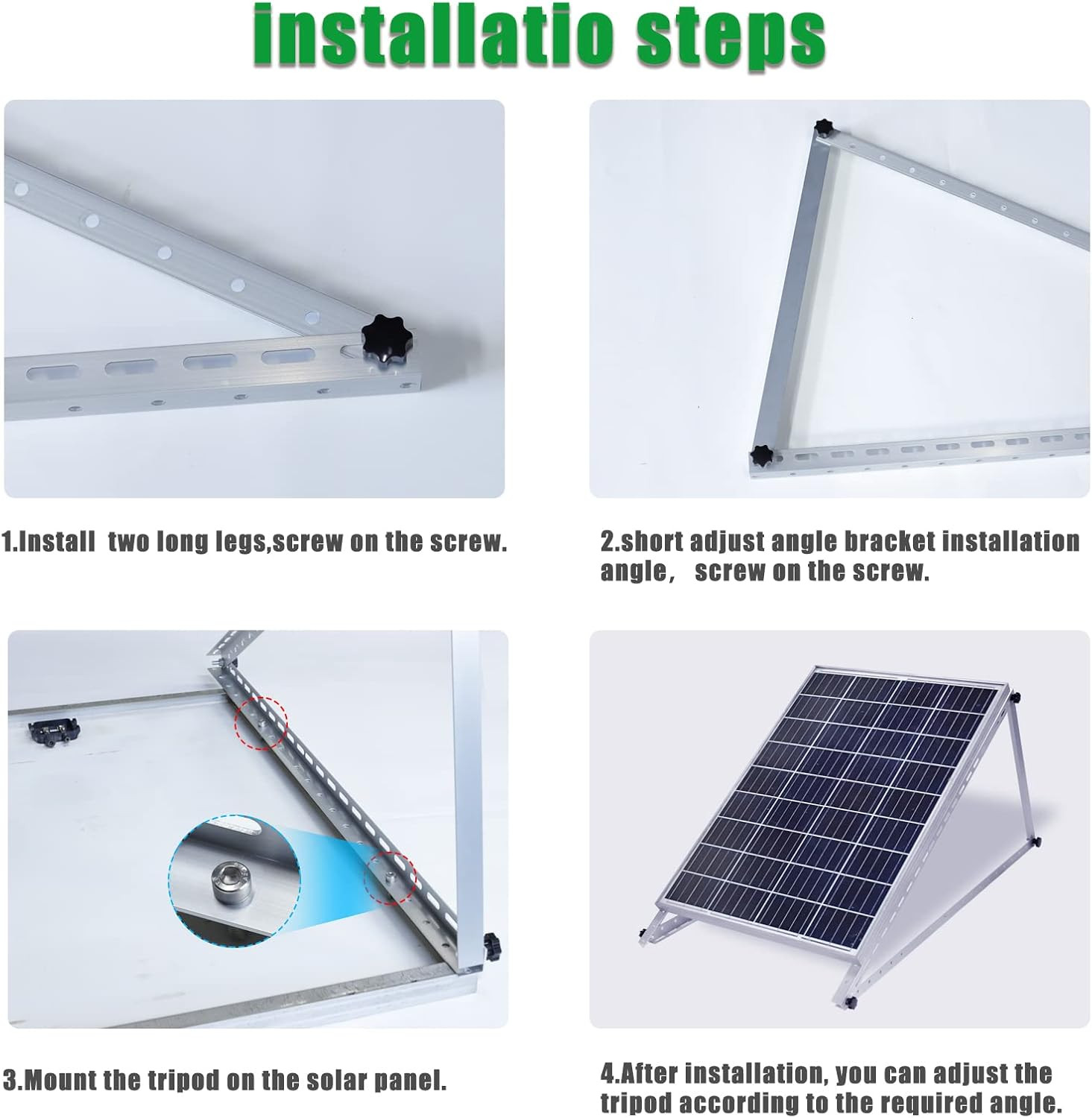 installatio steps

1.Install two long legs,screw on the screw.

2.short adjust angle bracket installation angle， screw on the screw.

3.Mount the tripod on the solar panel.

4.After installation, you can adjust the tripod according to the required angle.