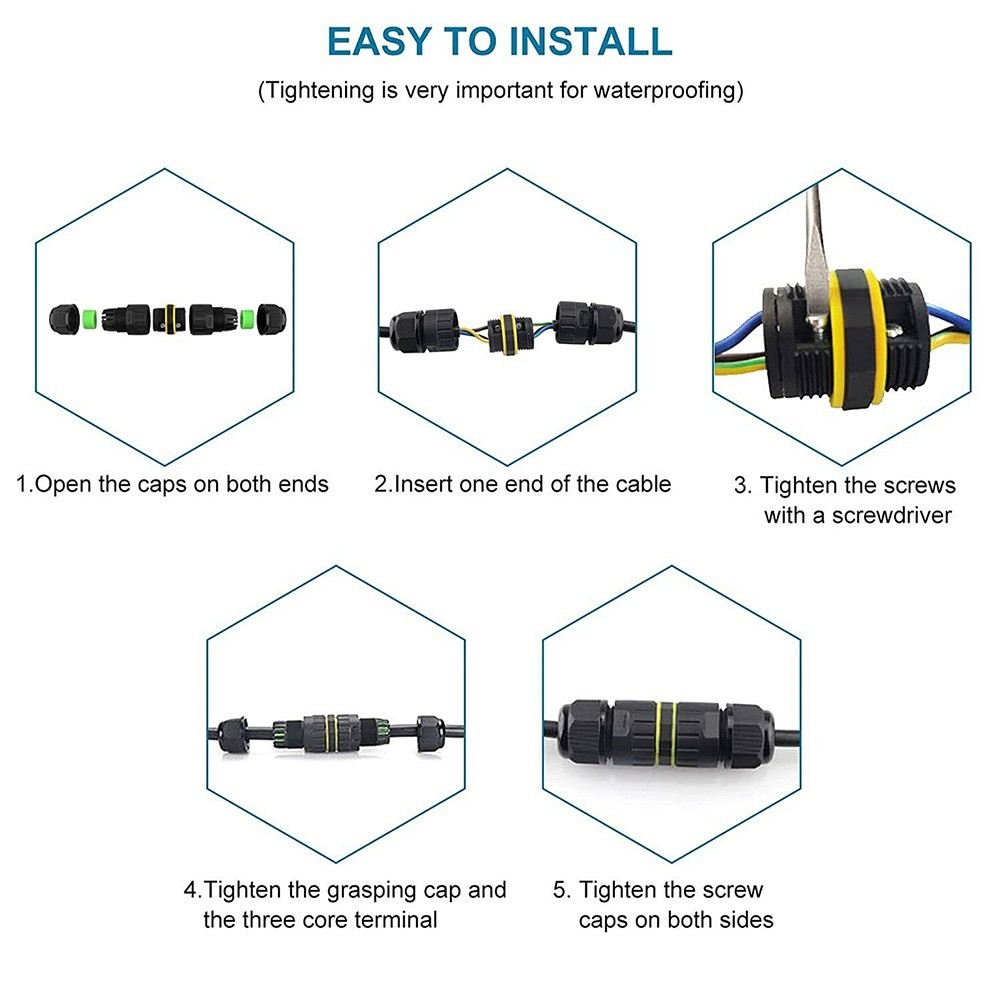 EASY TO INSTALL

(Tightening is very important for waterproofing)

1.Open the caps on both ends

2.Insert one end of the cable

3. Tighten the screws with a screwdriver

4.Tighten the grasping cap and the three core terminal

5. Tighten the screw caps on both sides