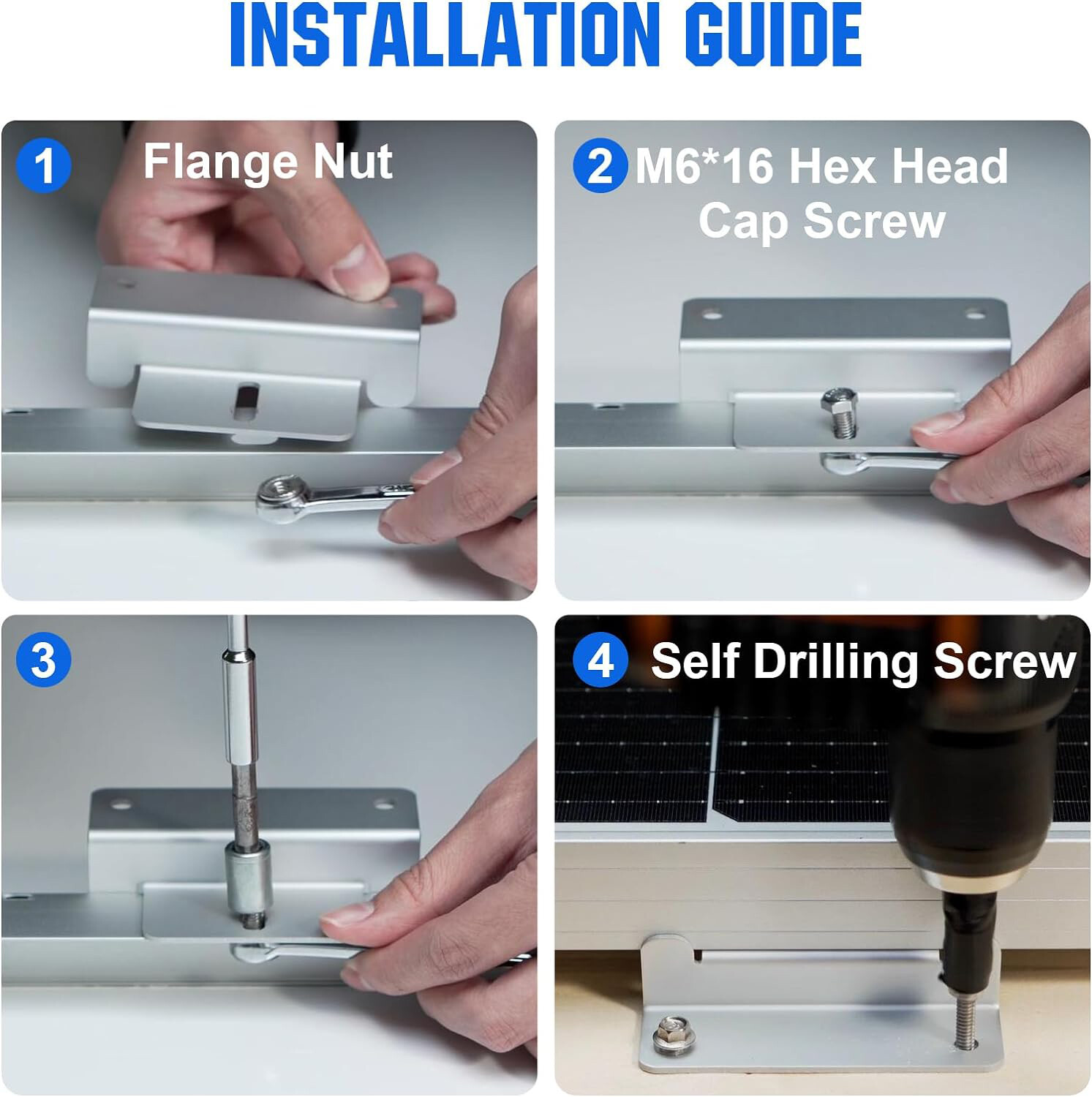 INSTALLATION GUIDE

1 Flange Nut

2 M6*16 Hex Head Cap Screw

3

4 Self Drilling Screw