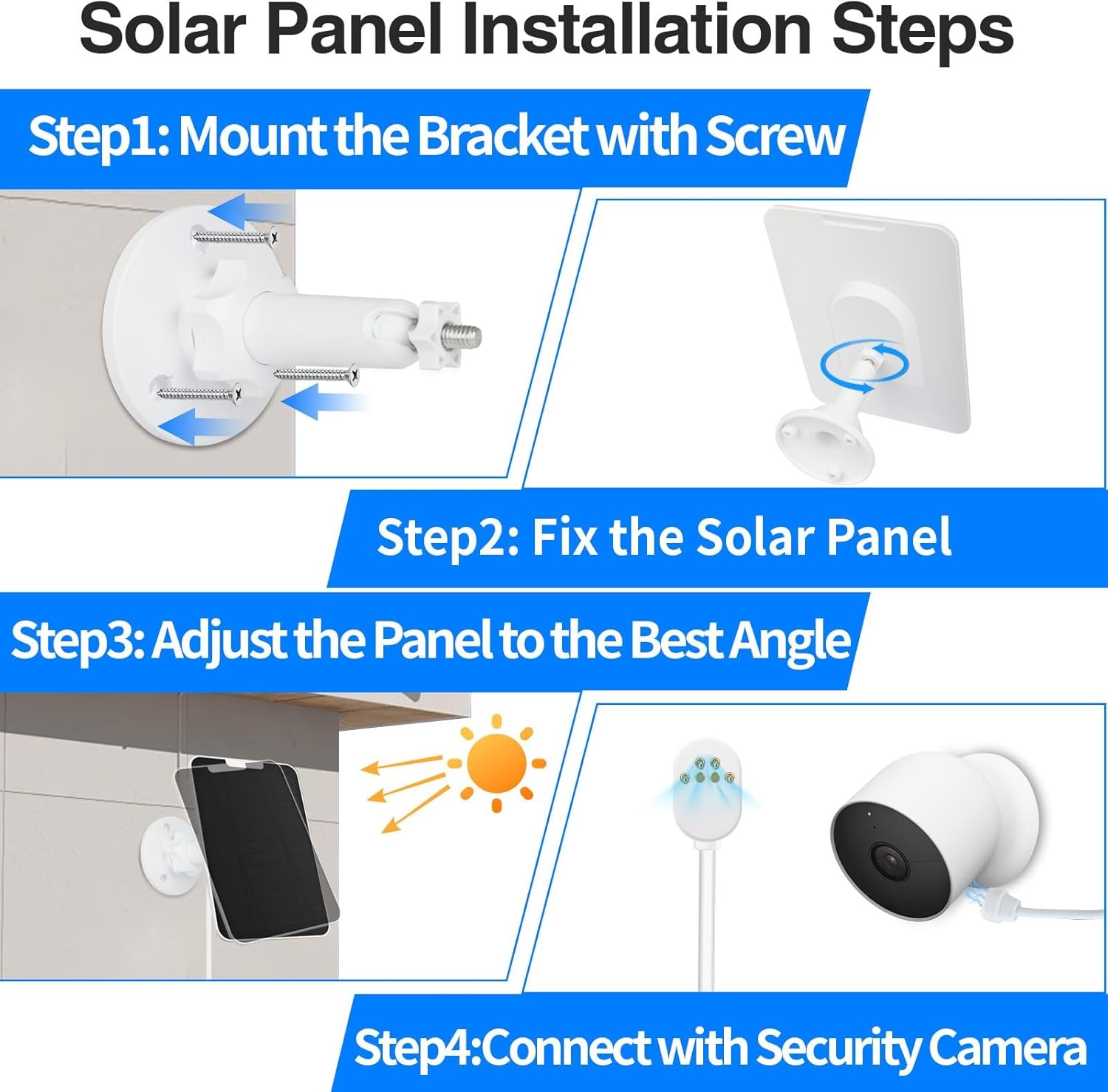 Solar Panel Installation Steps

Step1: Mount the Bracket with Screw

Step2: Fix the Solar Panel

Step3: Adjust the Panel to the Best Angle

Step4:Connect with Security Camera