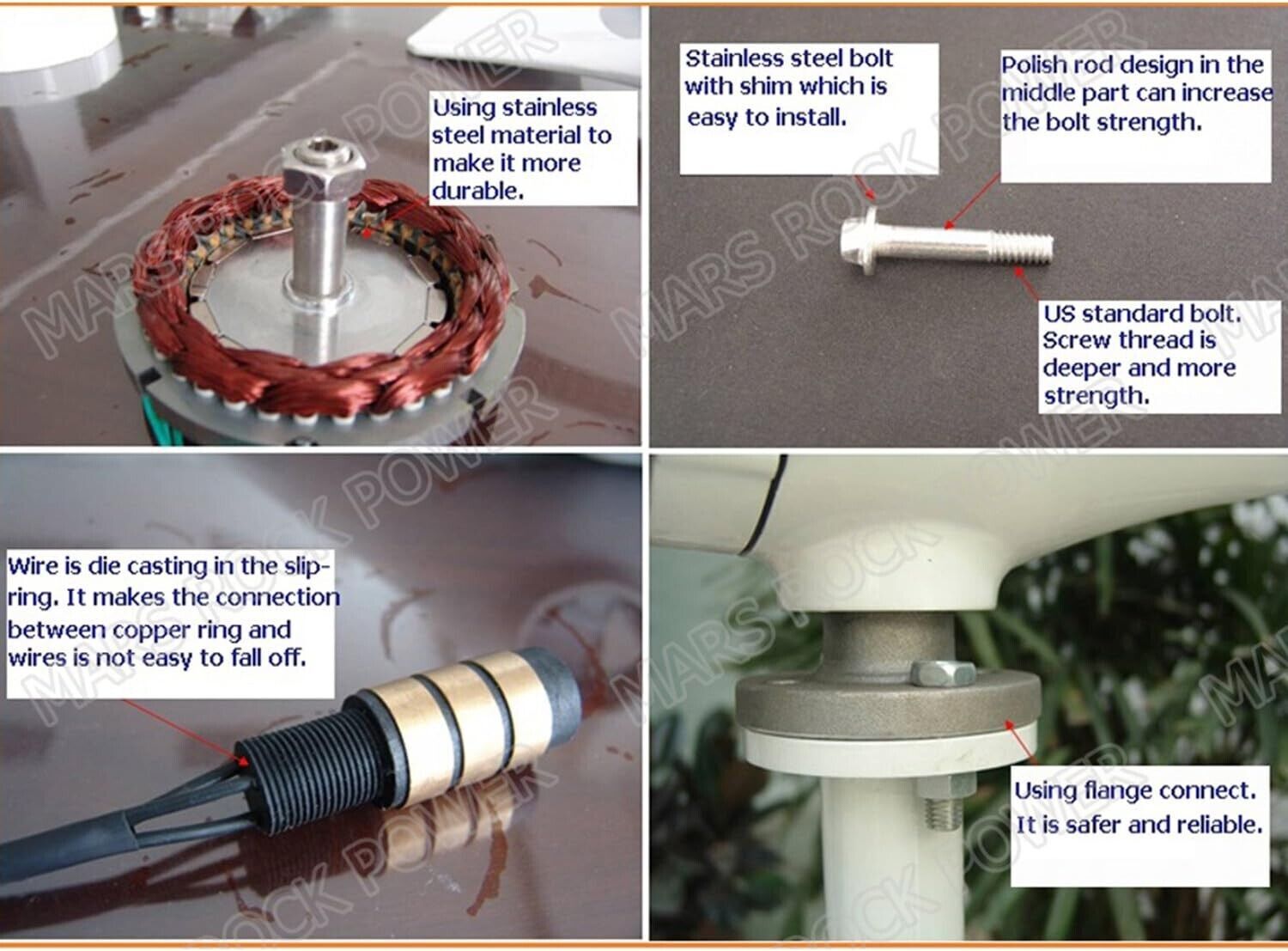 Using stainless steel material to make it more durable.

Stainless steel bolt with shim which is easy to install.

Polish rod design in the middle part can increase the bolt strength.

US standard bolt. Screw thread is deeper and more strength.

Wire is die casting in the slip-ring. It makes the connection between copper ring and wires is not easy to fall off.

Using flange connect. It is safer and reliable.

MARS ROCK POWER