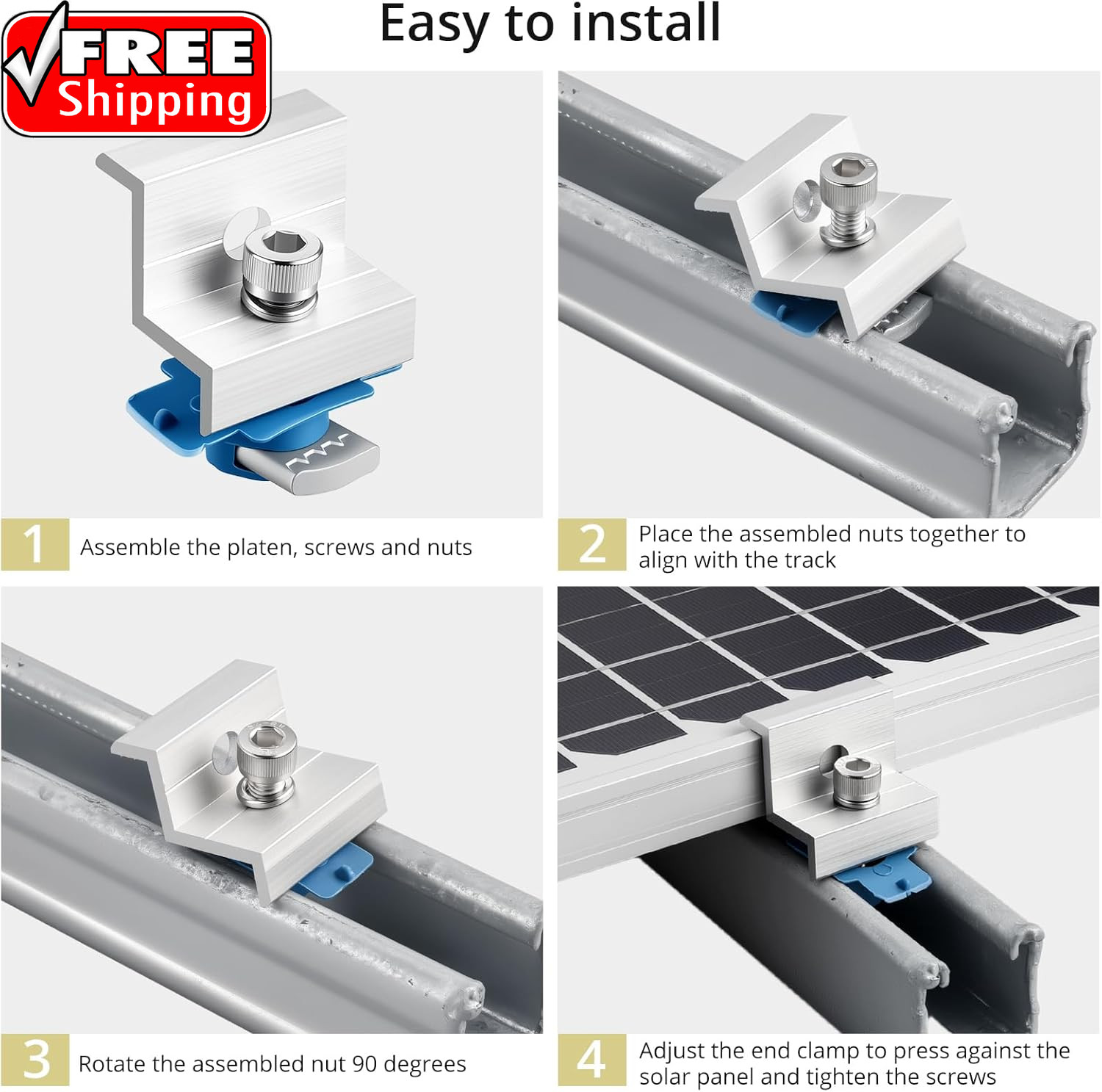 FREE Shipping

Easy to install

1 Assemble the platen, screws and nuts

2 Place the assembled nuts together to align with the track

3 Rotate the assembled nut 90 degrees

4 Adjust the end clamp to press against the solar panel and tighten the screws