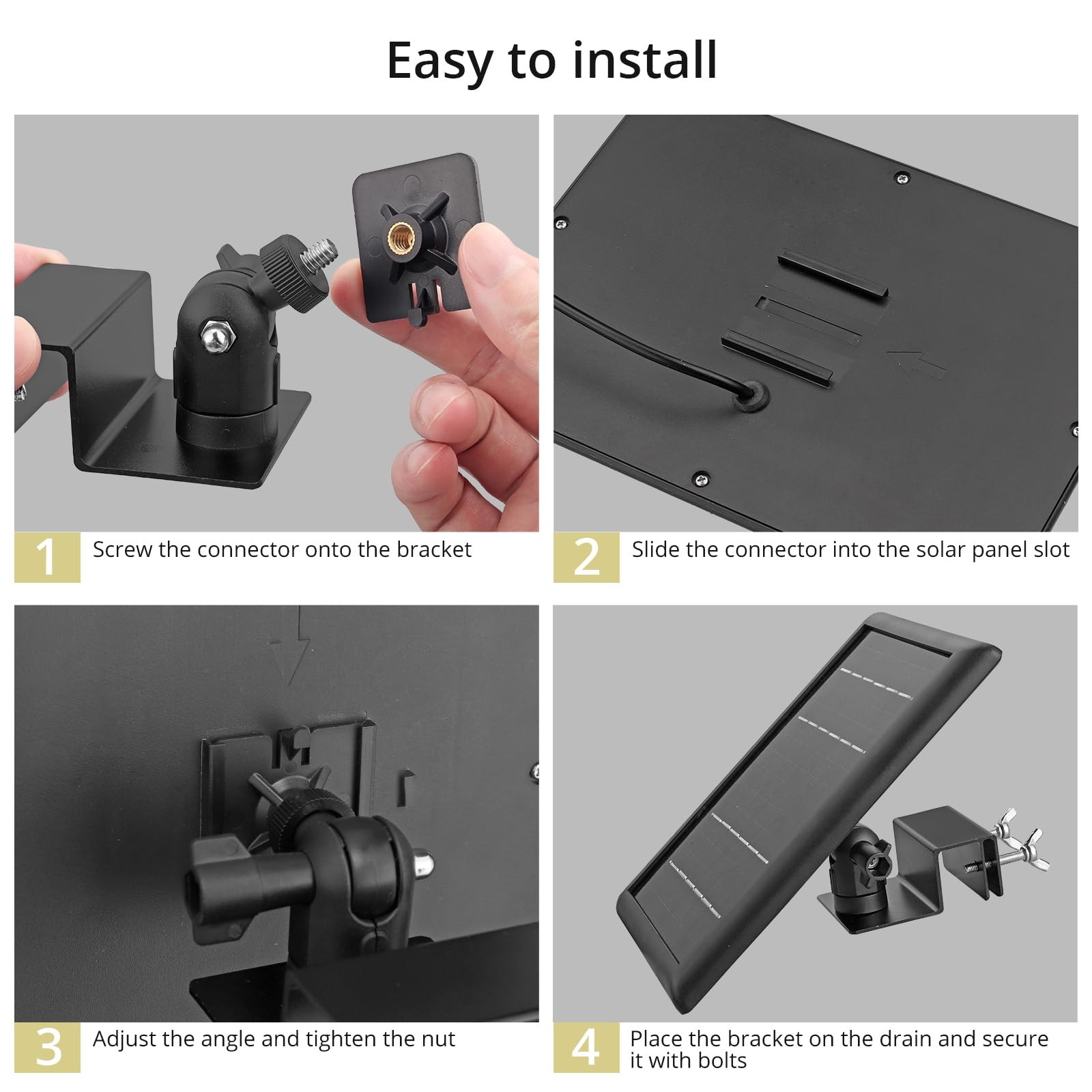 Easy to install

1 Screw the connector onto the bracket

2 Slide the connector into the solar panel slot

3 Adjust the angle and tighten the nut

4 Place the bracket on the drain and secure it with bolts